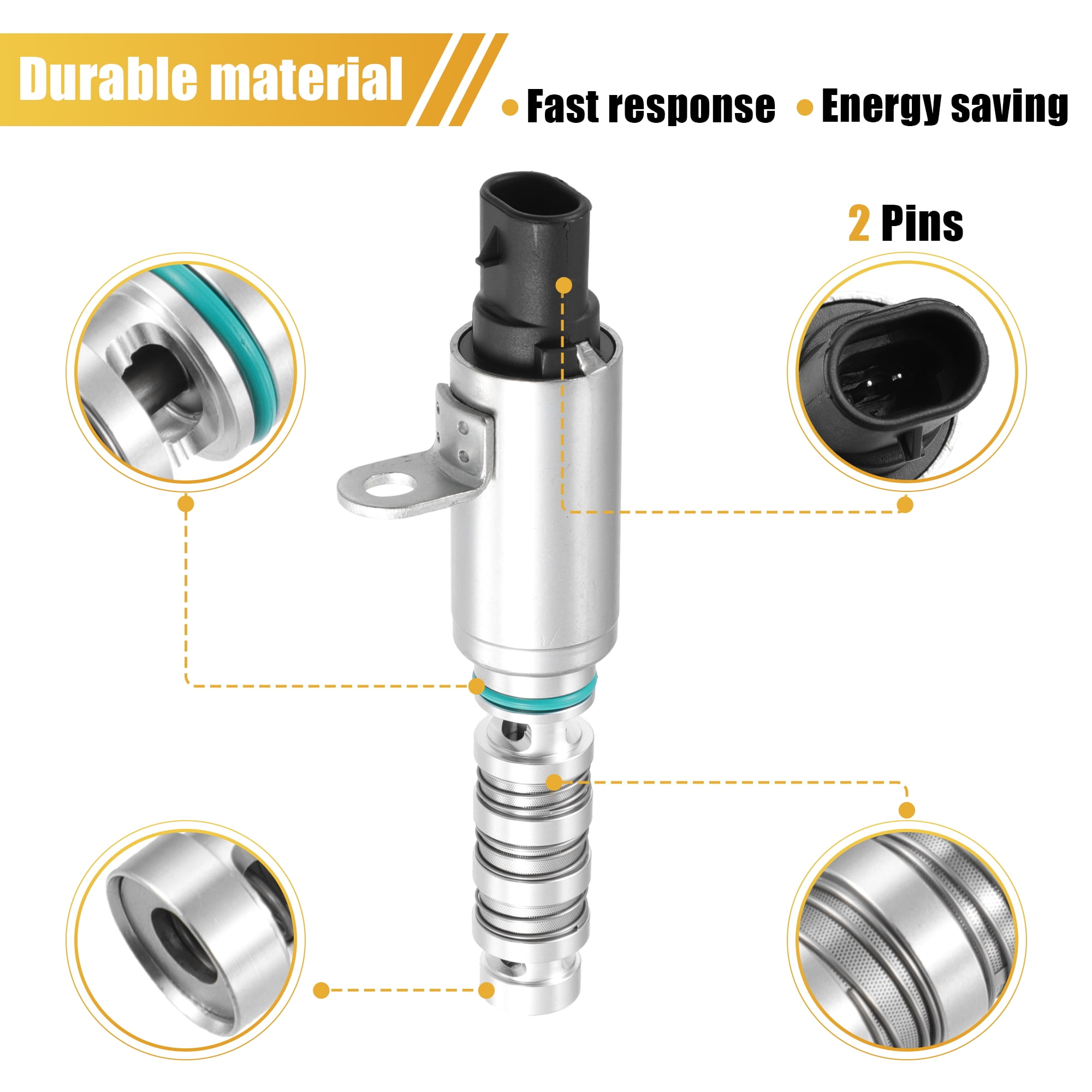 Durable material

• Fast response • Energy saving

2 Pins