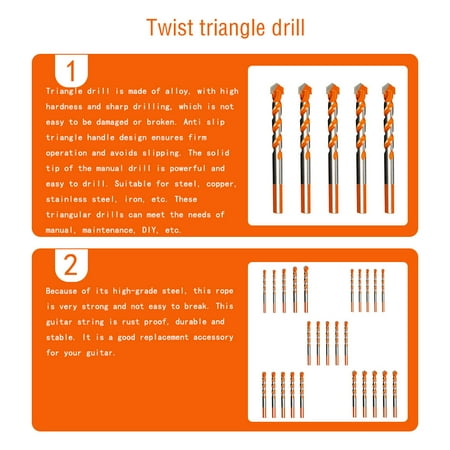 Twist triangle drill

1

Triangle drill is made of alloy, with high hardness and sharp drilling, which is not easy to be damaged or broken. Anti slip triangle handle design ensures firm operation and avoids slipping. The solid tip of the manual drill is powerful and easy to drill. Suitable for steel, copper, stainless steel, iron, etc. These triangular drills can meet the needs of manual, maintenance, DIY, etc.

2

Because of its high-grade steel, this rope is very strong and not easy to break. This guitar string is rust proof, durable and stable. It is a good replacement accessory for your guitar.