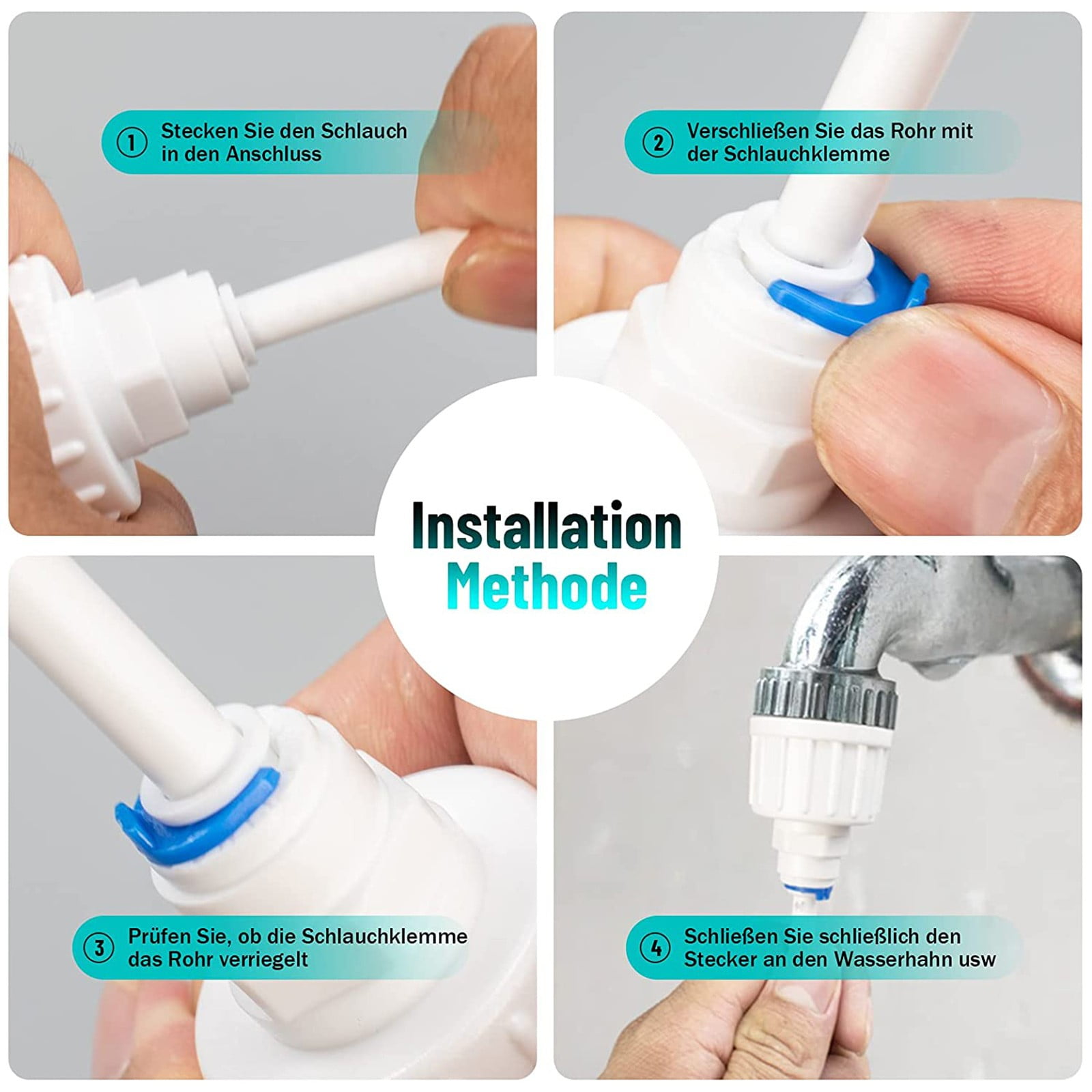 1 Stecken Sie den Schlauch in den Anschluss

2 Verschließen Sie das Rohr mit der Schlauchklemme

Installation Methode

3 Prüfen Sie, ob die Schlauchklemme das Rohr verriegelt

4 Schließen Sie schließlich den Stecker an den Wasserhahn usw