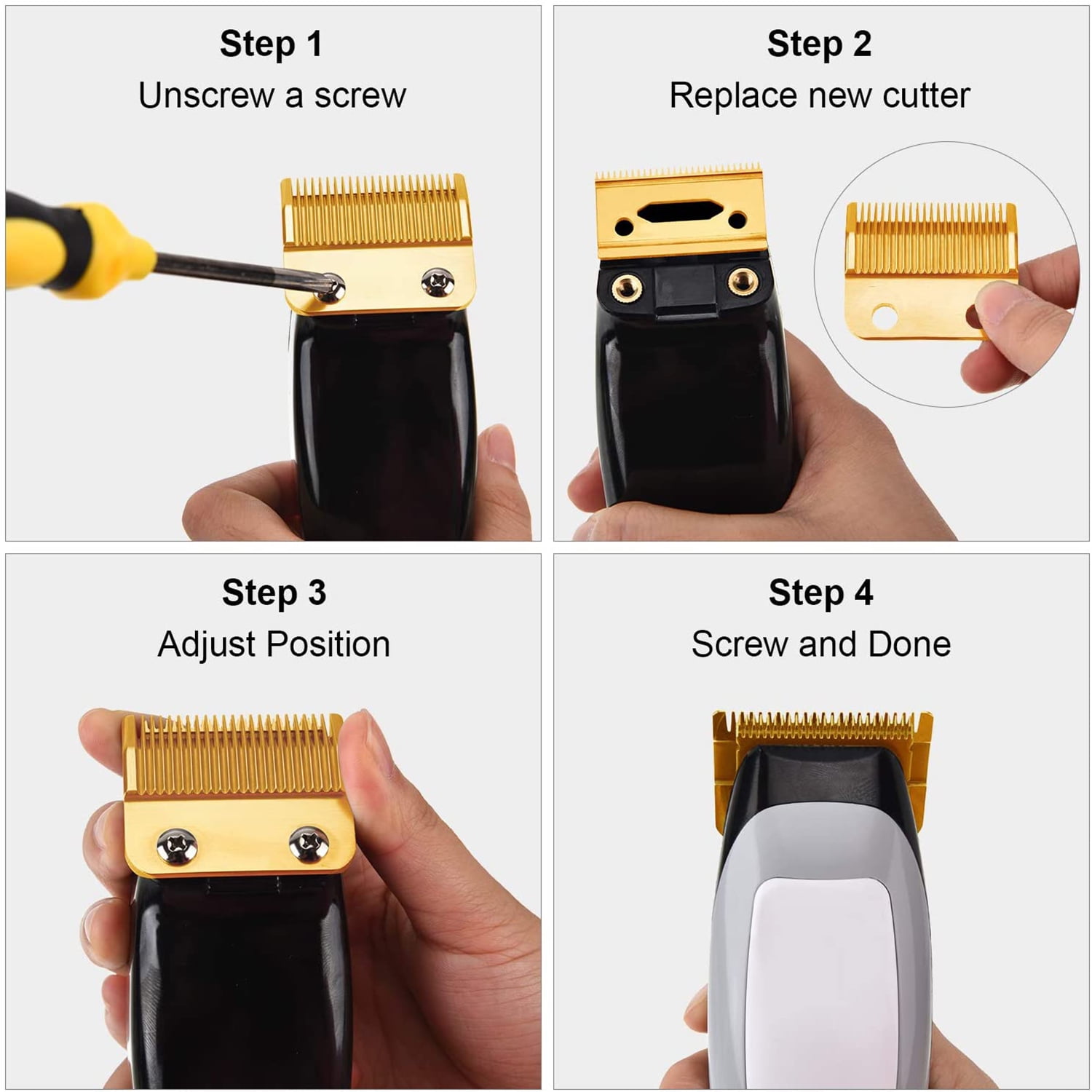 Step 1
Unscrew a screw

Step 2
Replace new cutter

Step 3
Adjust Position

Step 4
Screw and Done