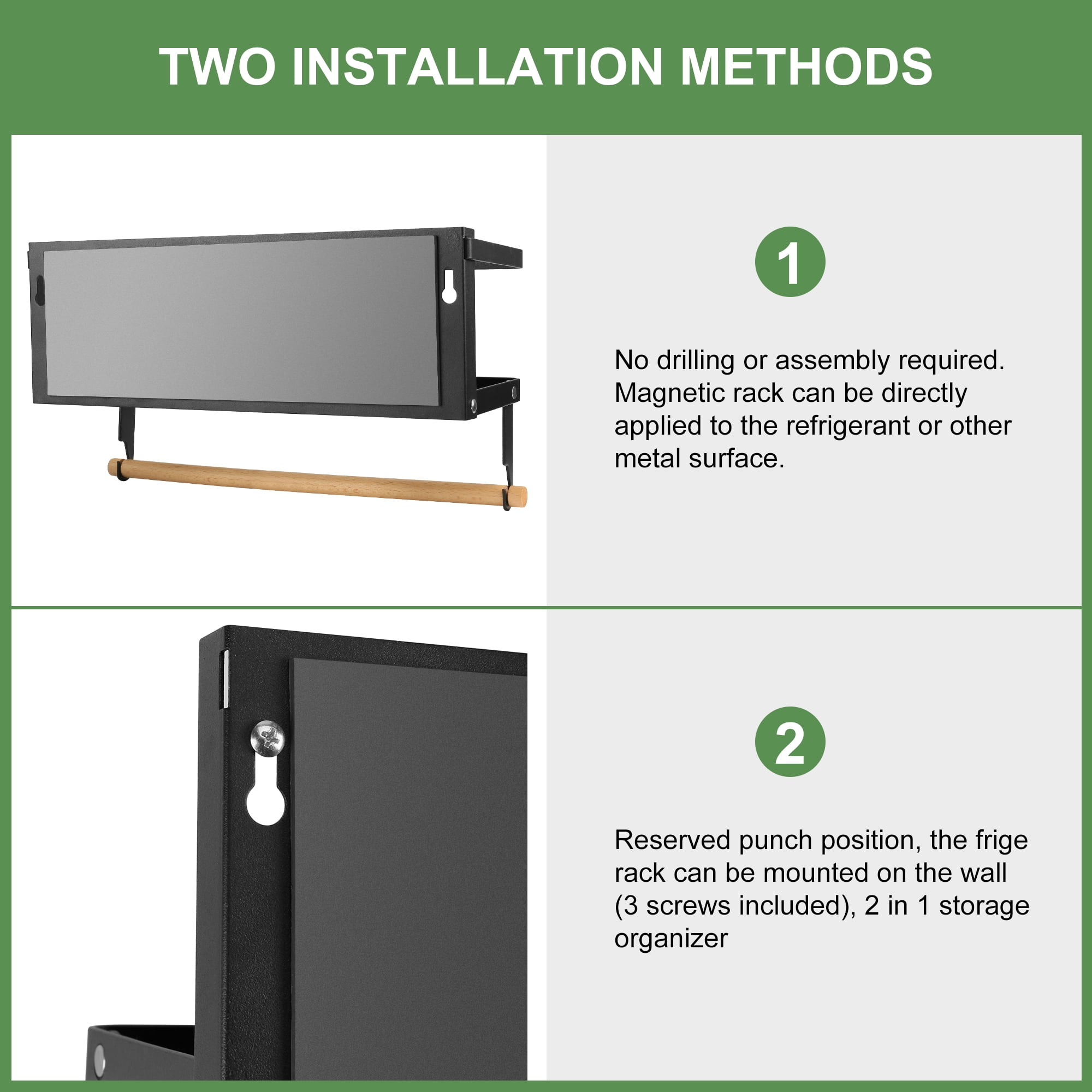 TWO INSTALLATION METHODS

1

No drilling or assembly required. Magnetic rack can be directly applied to the refrigerant or other metal surface.

2

Reserved punch position, the frige rack can be mounted on the wall (3 screws included), 2 in 1 storage organizer