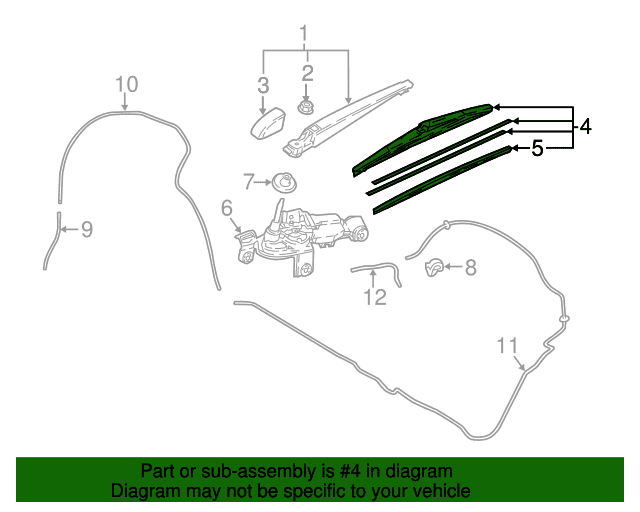 1
2
3
10
4
5
7
6
9
8
12
11

Part or sub-assembly is #4 in diagram
Diagram may not be specific to your vehicle