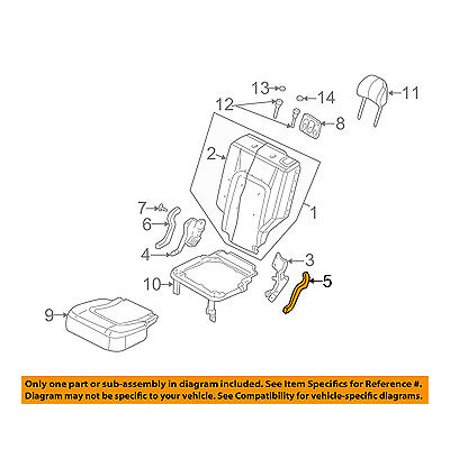 13
14
11
12
8
2
1
7
6
4
3
5
10
9

Only one part or sub-assembly in diagram included. See Item Specifics for Reference #.
Diagram may not be specific to your vehicle. See Compatibility for vehicle-specific diagrams.