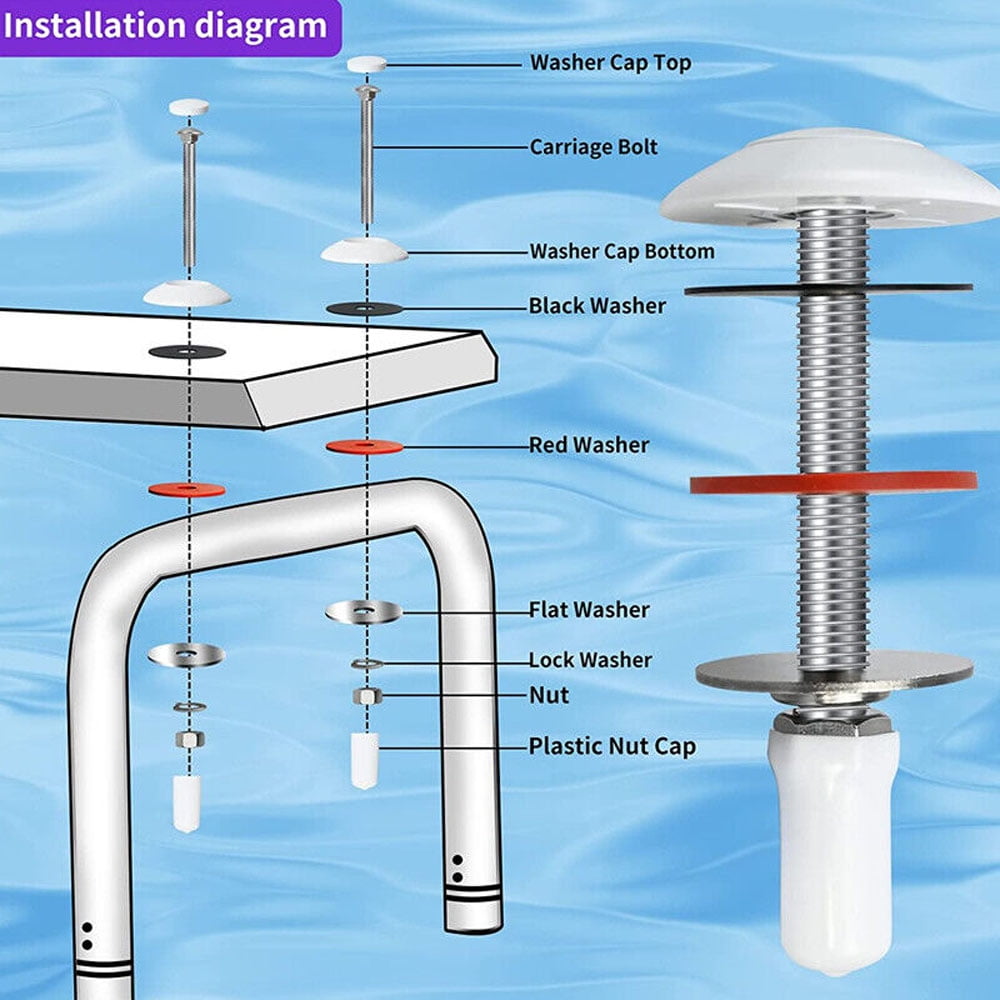 Installation diagram

Washer Cap Top

Carriage Bolt

Washer Cap Bottom

Black Washer

Red Washer

Flat Washer

Lock Washer

Nut

Plastic Nut Cap