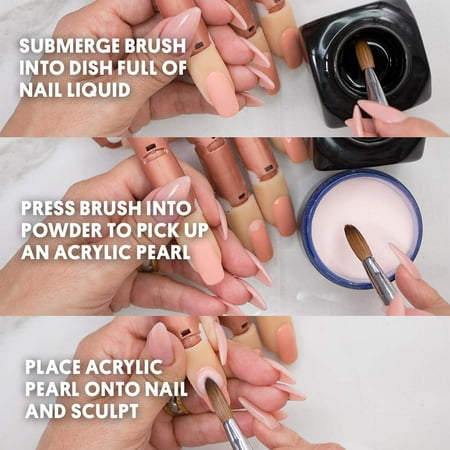 SUBMERGE BRUSH INTO DISH FULL OF NAIL LIQUID

PRESS BRUSH INTO POWDER TO PICK UP AN ACRYLIC PEARL

PLACE ACRYLIC PEARL ONTO NAIL AND SCULPT