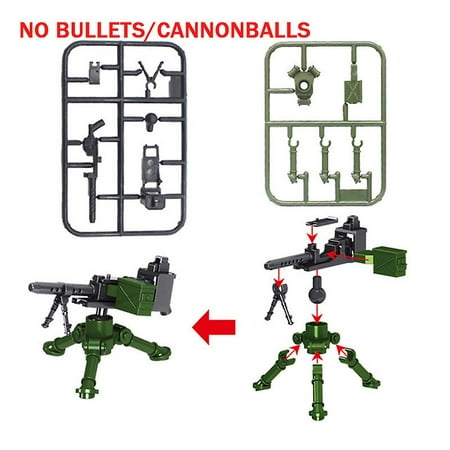 NO BULLETS/CANNONBALLS