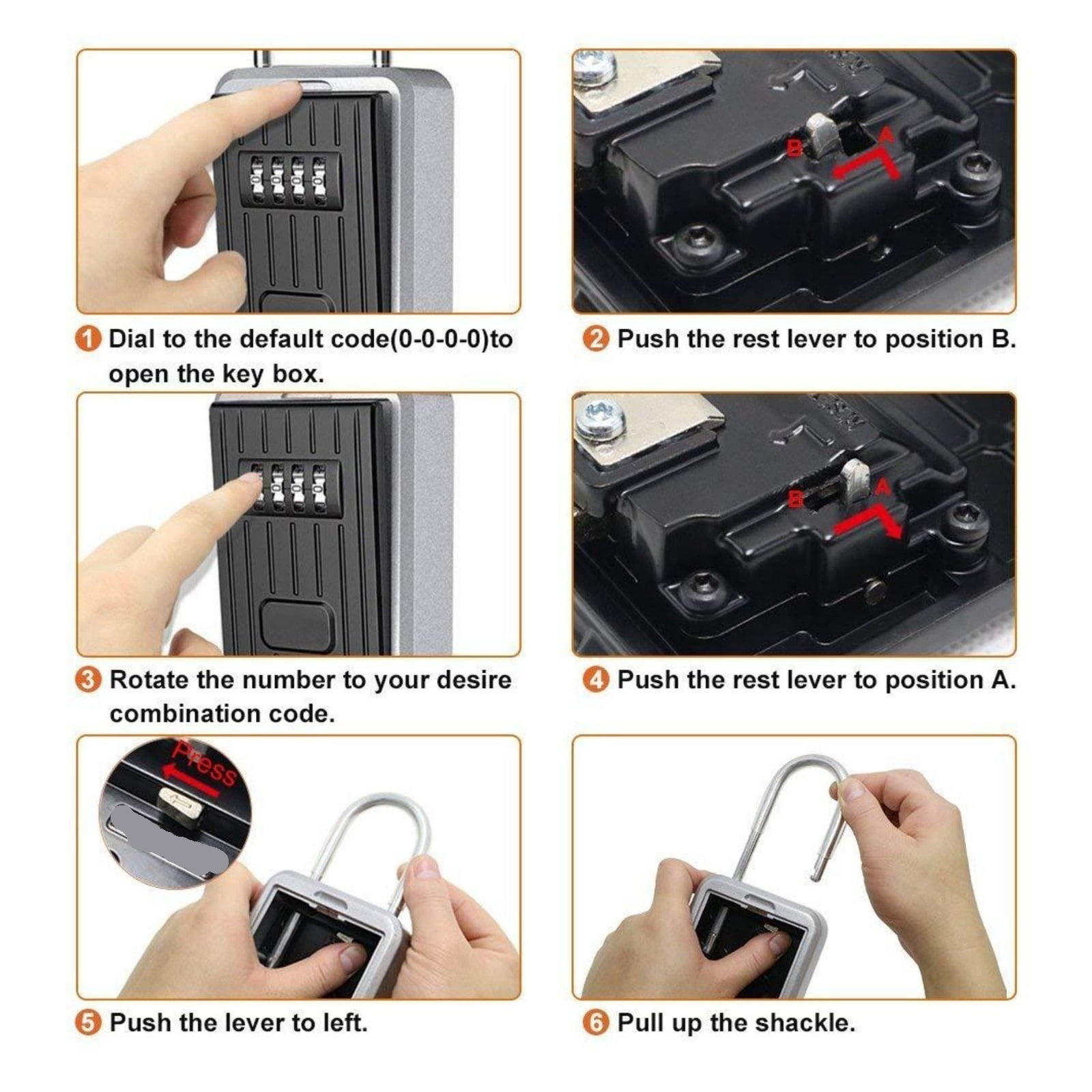 B A

1 Dial to the default code(0-0-0-0)to open the key box.

2 Push the rest lever to position B.

B A

3 Rotate the number to your desire combination code.

4 Push the rest lever to position A.

Press

5 Push the lever to left.

6 Pull up the shackle.