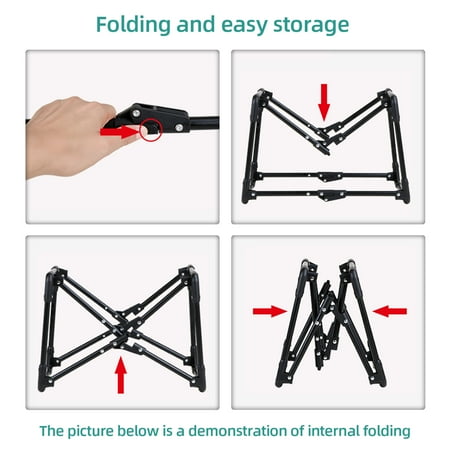 Folding and easy storage

The picture below is a demonstration of internal folding