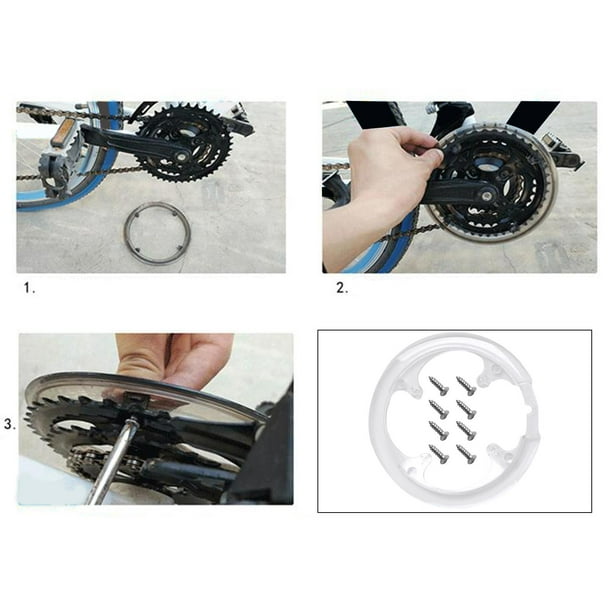 1.

2.

3.