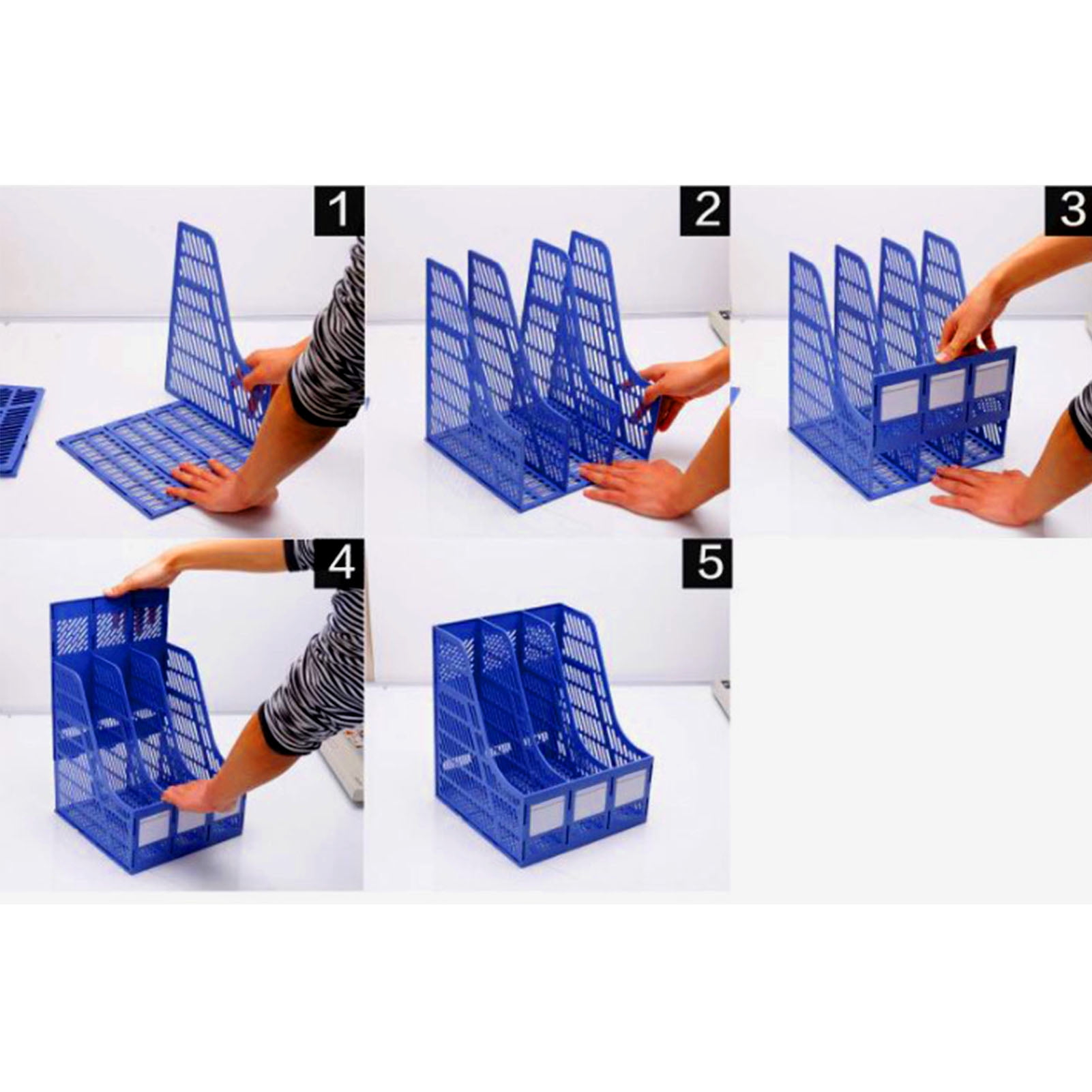 1

2

3

4

5