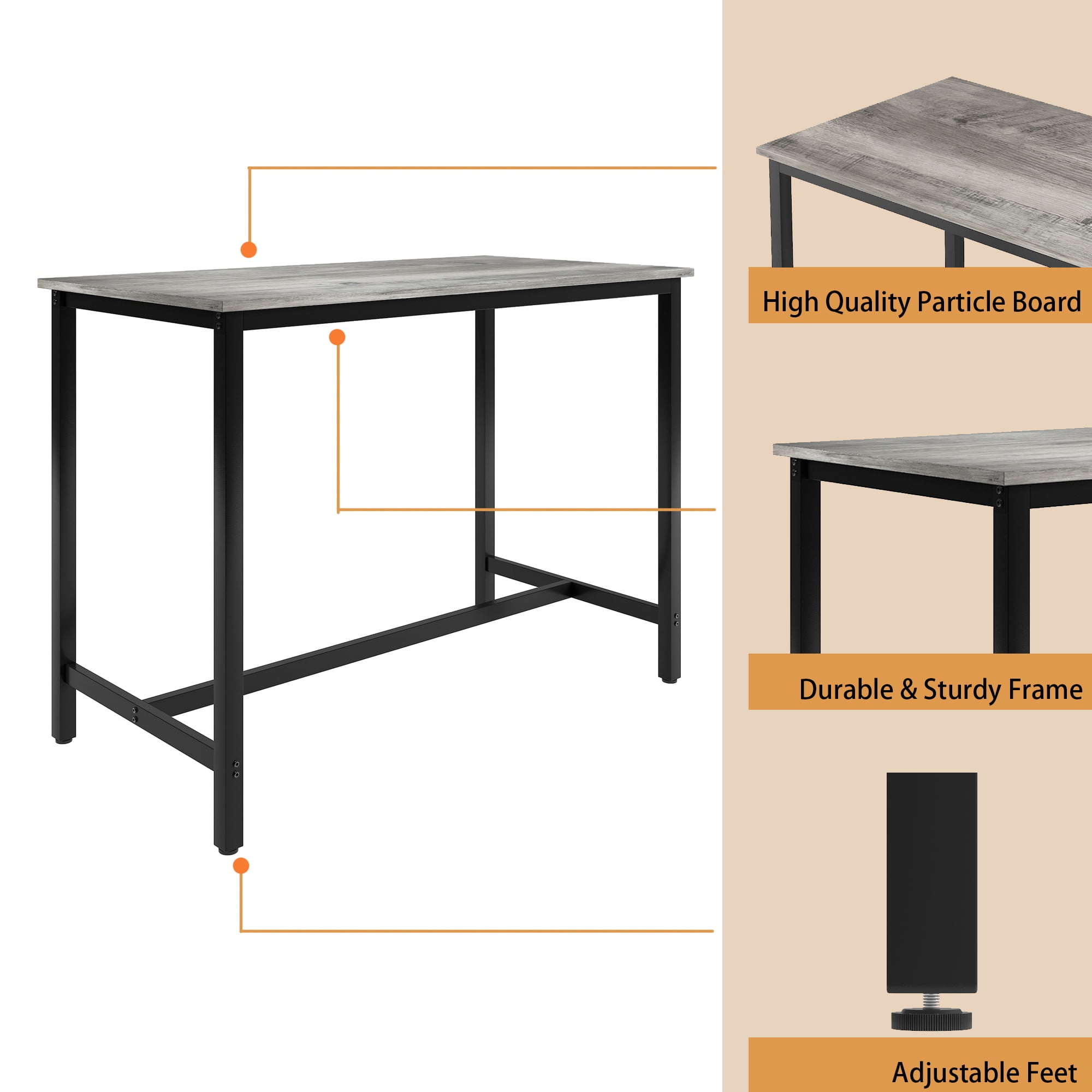 High Quality Particle Board

Durable & Sturdy Frame

Adjustable Feet