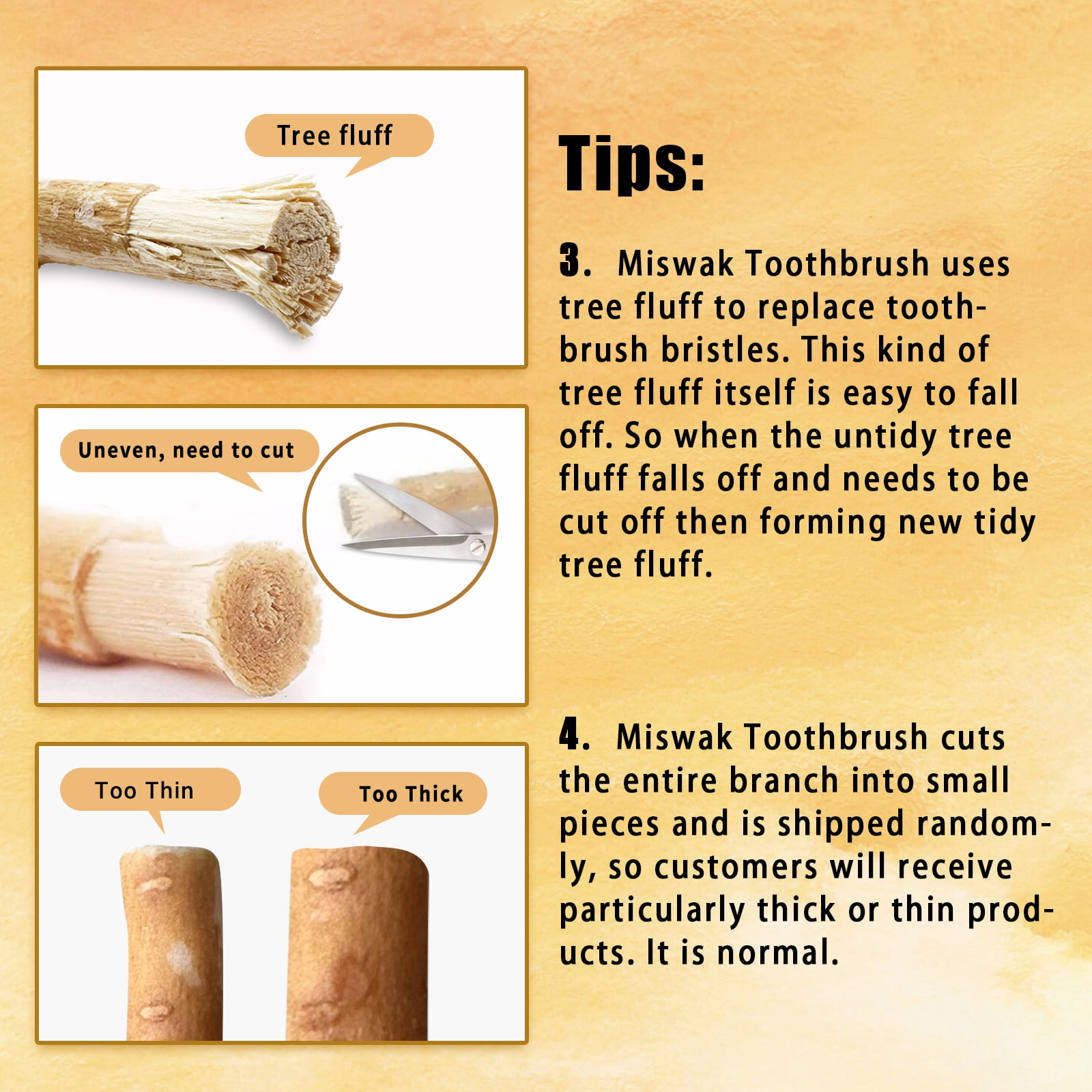 Tree fluff

Uneven, need to cut

Too Thin

Too Thick

Tips:

3. Miswak Toothbrush uses tree fluff to replace toothbrush bristles. This kind of tree fluff itself is easy to fall off. So when the untidy tree fluff falls off and needs to be cut off then forming new tidy tree fluff.

4. Miswak Toothbrush cuts the entire branch into small pieces and is shipped randomly, so customers will receive particularly thick or thin products. It is normal.