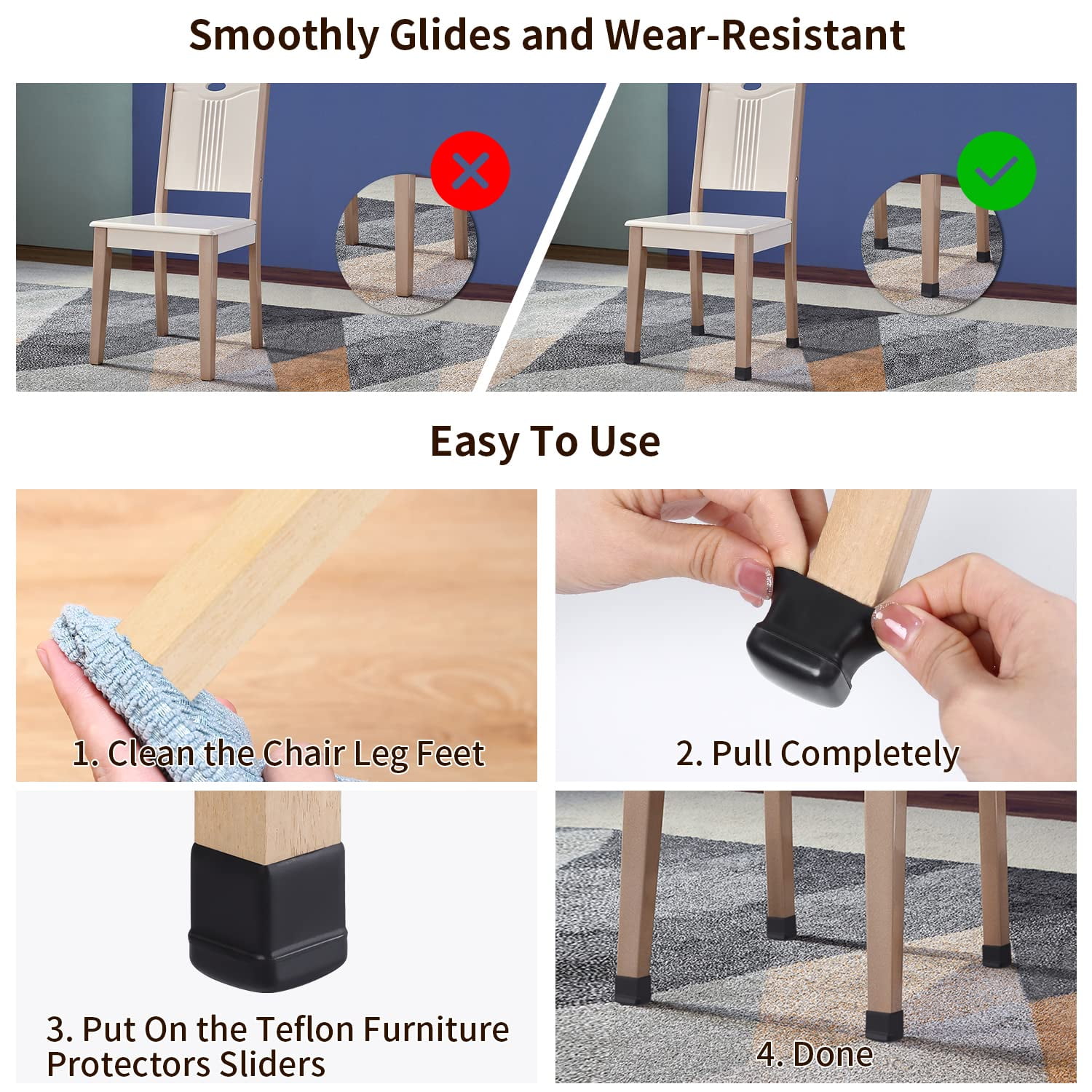 Smoothly Glides and Wear-Resistant

Easy To Use

1. Clean the Chair Leg Feet

2. Pull Completely

3. Put On the Teflon Furniture Protectors Sliders

4. Done