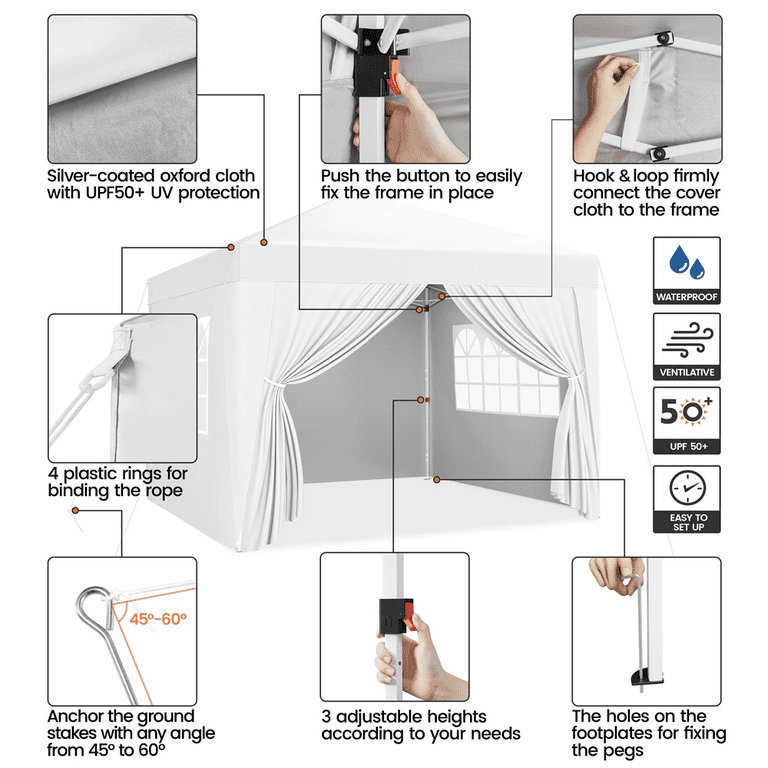 Silver-coated oxford cloth with UPF50+ UV protection

Push the button to easily fix the frame in place

Hook & loop firmly connect the cover cloth to the frame

WATERPROOF

VENTILATIVE

50+

UPF 50+

EASY TO SET UP

4 plastic rings for binding the rope

45º-60º

Anchor the ground stakes with any angle from 45º to 60º

3 adjustable heights according to your needs

The holes on the footplates for fixing the pegs