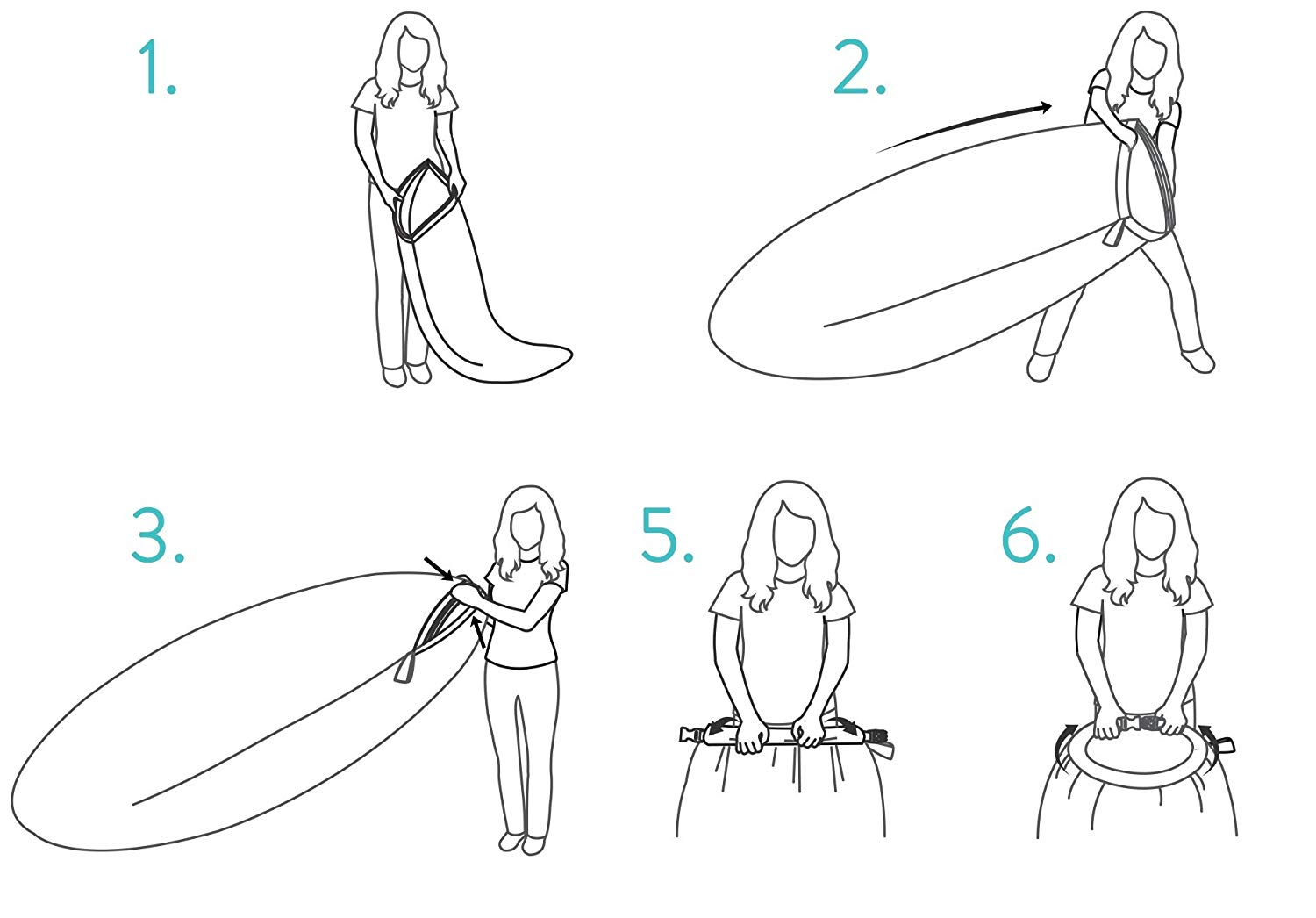 1.

2.

3.

5.

6.