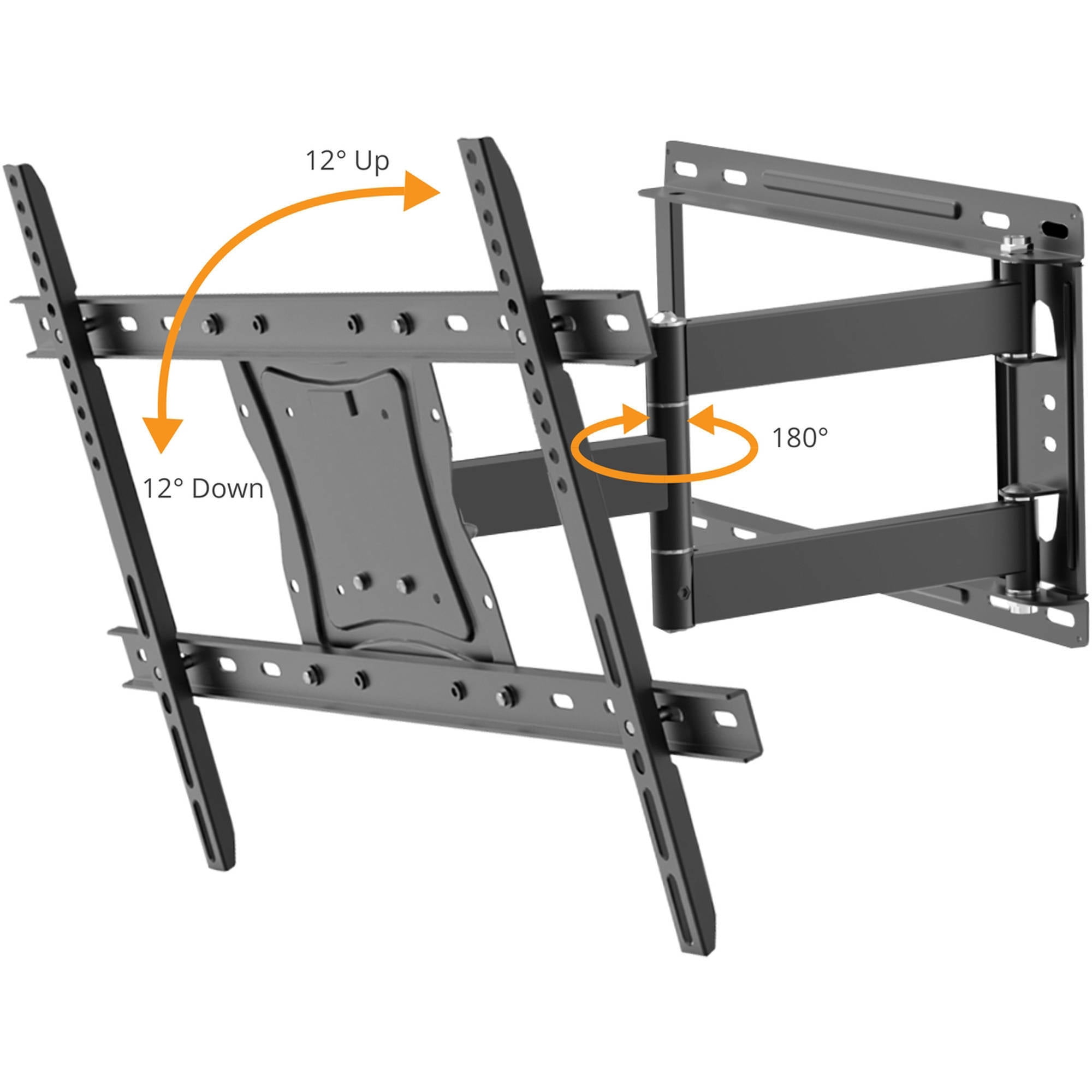 12° Up

12° Down

180°