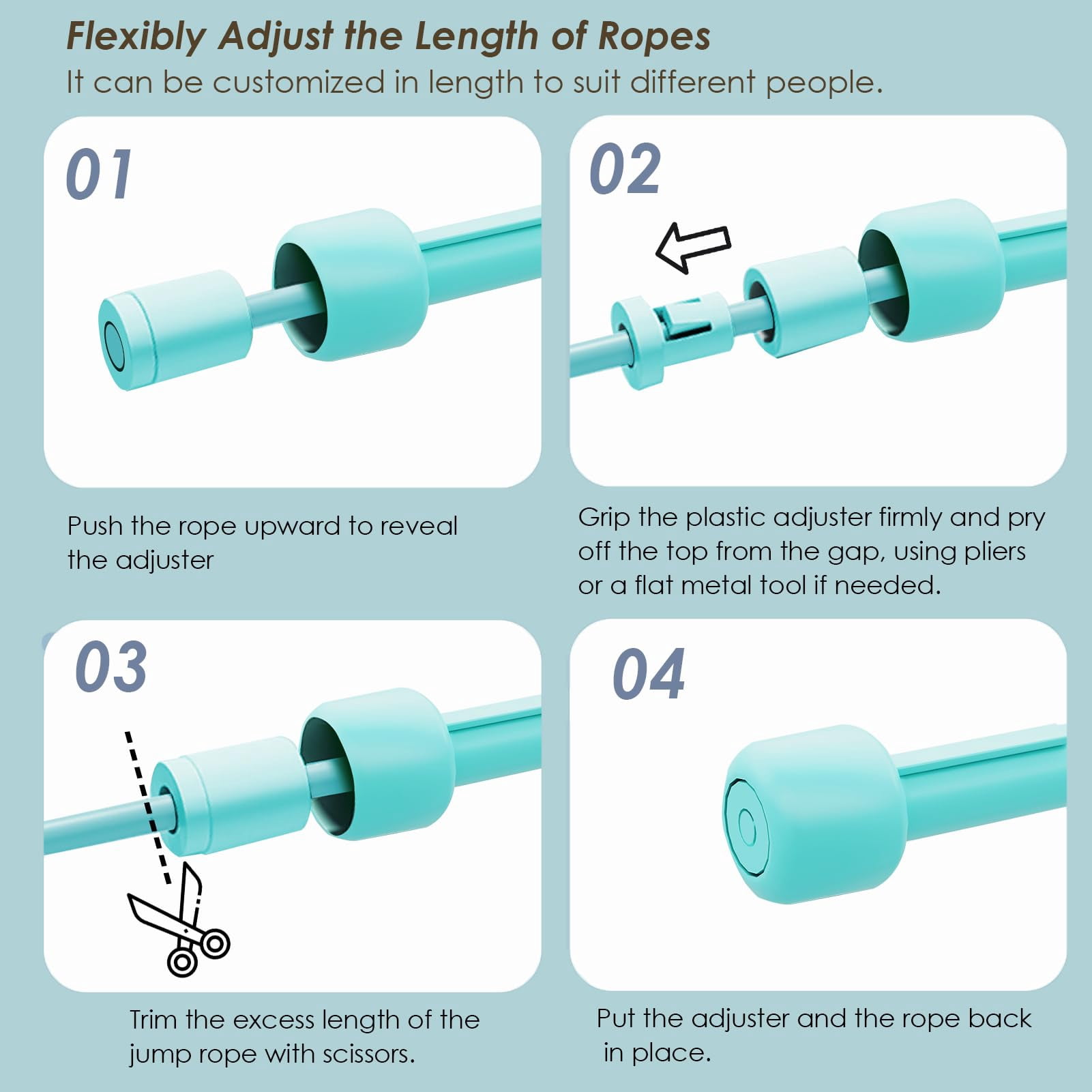 Flexibly Adjust the Length of Ropes
It can be customized in length to suit different people.

01

Push the rope upward to reveal the adjuster

02

Grip the plastic adjuster firmly and pry off the top from the gap, using pliers or a flat metal tool if needed.

03

Trim the excess length of the jump rope with scissors.

04

Put the adjuster and the rope back in place.