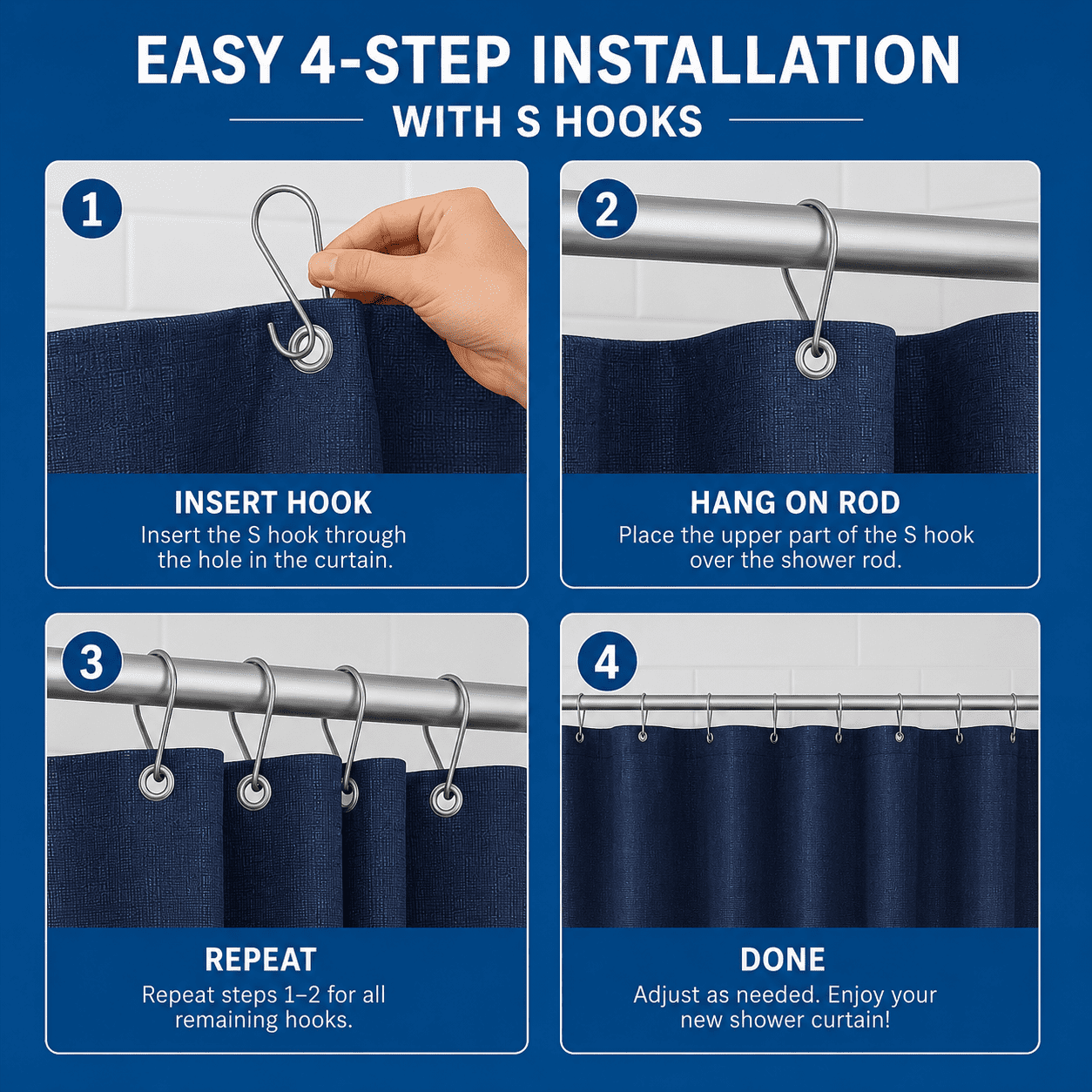 EASY 4-STEP INSTALLATION

WITH S HOOKS

1

INSERT HOOK
Insert the S hook through the hole in the curtain.

2

HANG ON ROD
Place the upper part of the S hook over the shower rod.

3

REPEAT
Repeat steps 1–2 for all remaining hooks.

4

DONE
Adjust as needed. Enjoy your new shower curtain!