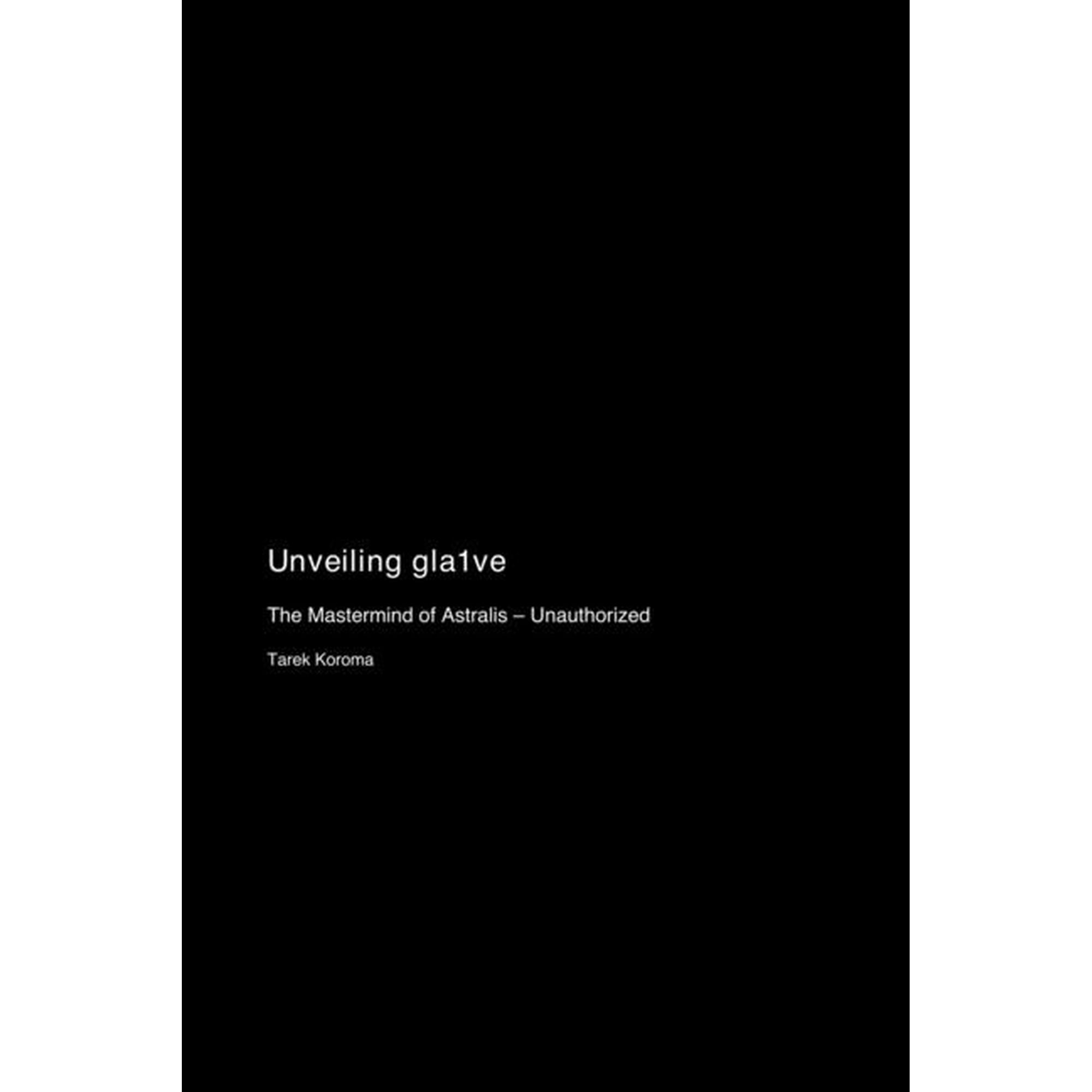 Unveiling gla1ve

The Mastermind of Astralis – Unauthorized

Tarek Koroma