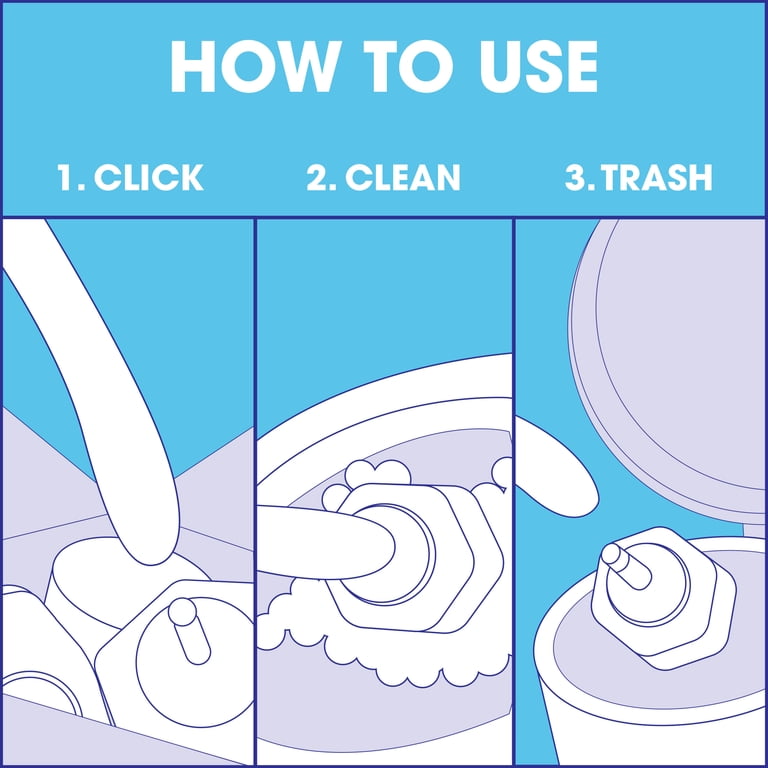 HOW TO USE

1. CLICK

2. CLEAN

3. TRASH