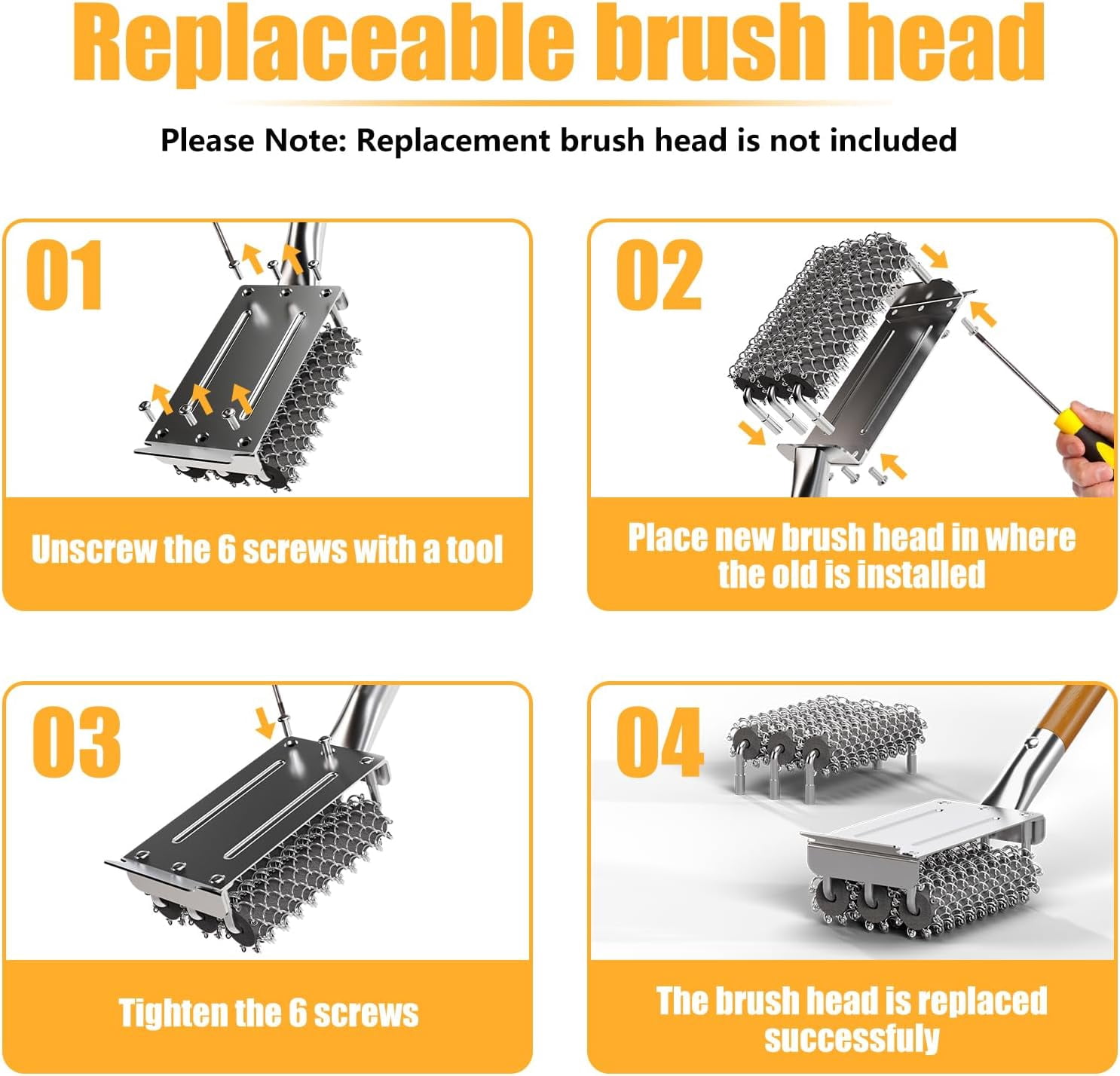 Replaceable brush head

Please Note: Replacement brush head is not included

01

Unscrew the 6 screws with a tool

02

Place new brush head in where the old is installed

03

Tighten the 6 screws

04

The brush head is replaced successfuly