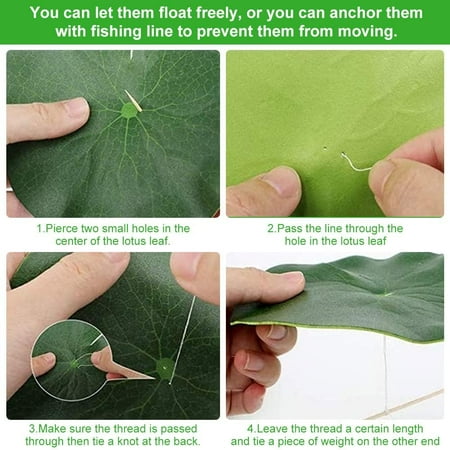 You can let them float freely, or you can anchor them with fishing line to prevent them from moving.

1.Pierce two small holes in the center of the lotus leaf.

2.Pass the line through the hole in the lotus leaf

3.Make sure the thread is passed through then tie a knot at the back.

4.Leave the thread a certain length and tie a piece of weight on the other end