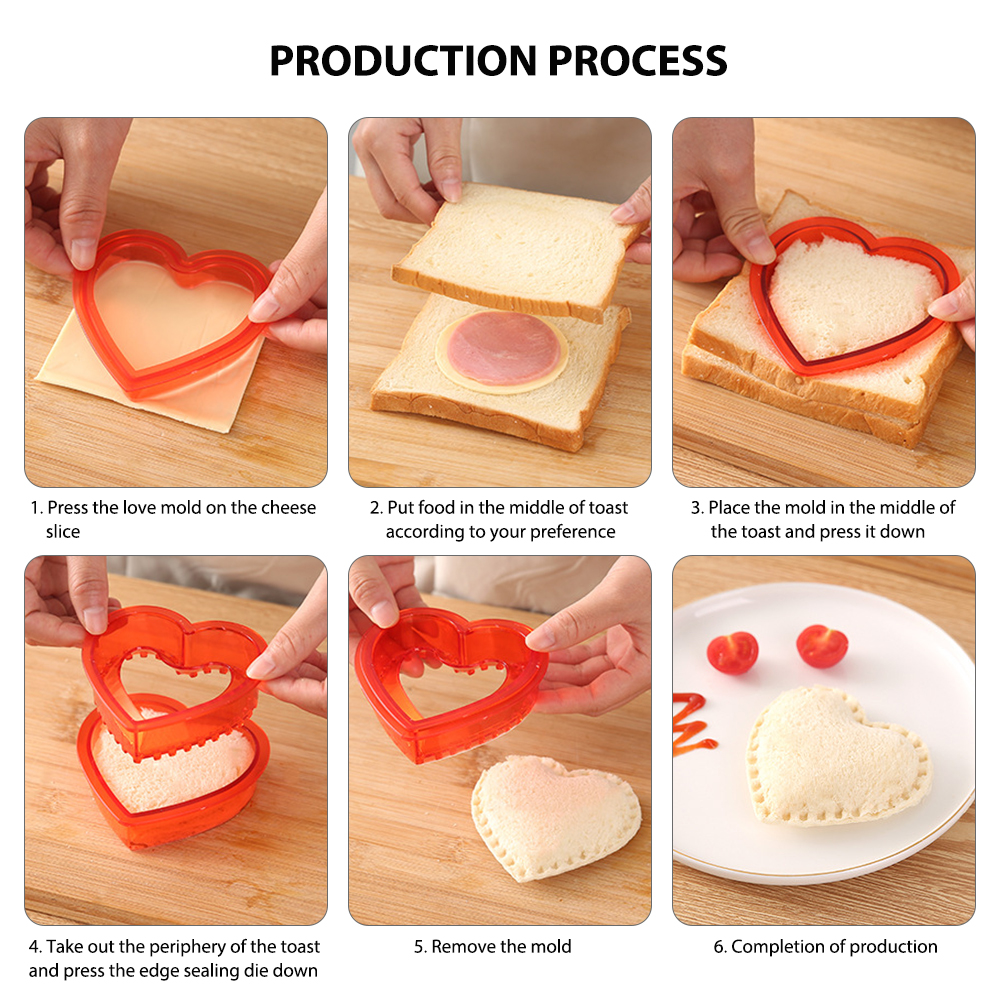 PRODUCTION PROCESS

1. Press the love mold on the cheese slice

2. Put food in the middle of toast according to your preference

3. Place the mold in the middle of the toast and press it down

4. Take out the periphery of the toast and press the edge sealing die down

5. Remove the mold

6. Completion of production