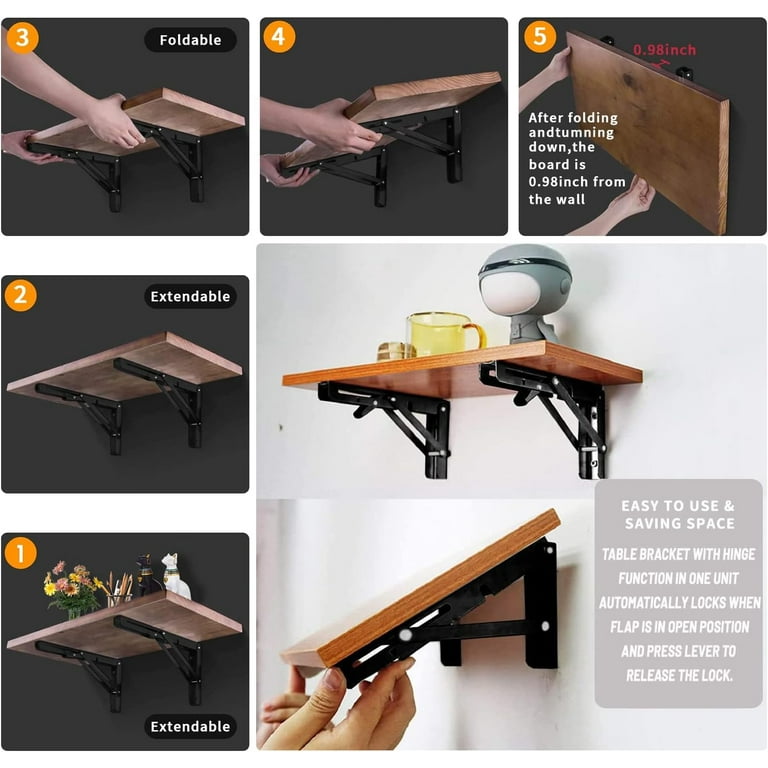 3
Foldable

4

5
0.98inch
After folding andtumning down,the board is 0.98inch from the wall

2
Extendable

1
Extendable

EASY TO USE & SAVING SPACE

TABLE BRACKET WITH HINGE FUNCTION IN ONE UNIT AUTOMATICALLY LOCKS WHEN FLAP IS IN OPEN POSITION AND PRESS LEVER TO RELEASE THE LOCK.