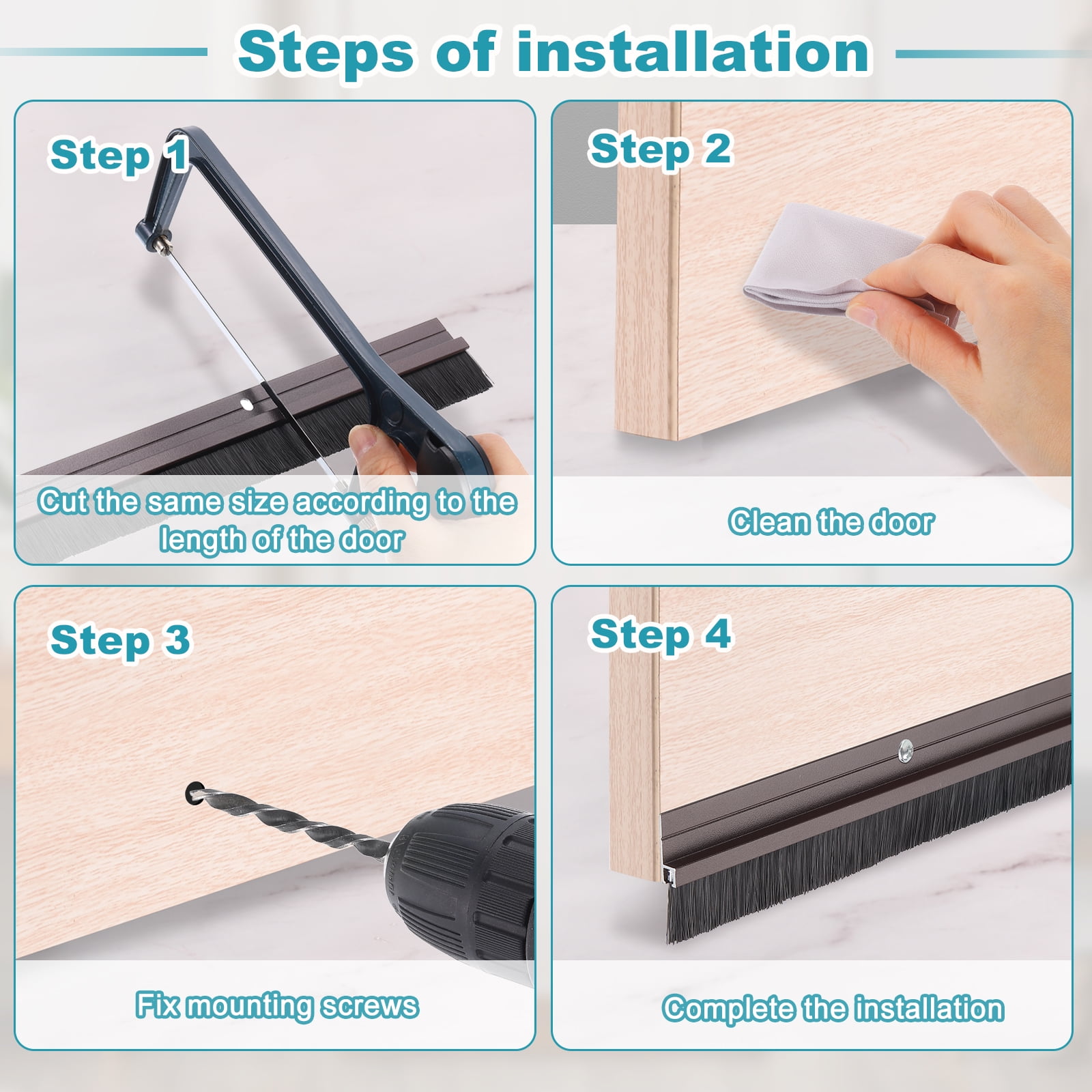 Steps of installation

Step 1

Cut the same size according to the length of the door

Step 2

Clean the door

Step 3

Fix mounting screws

Step 4

Complete the installation