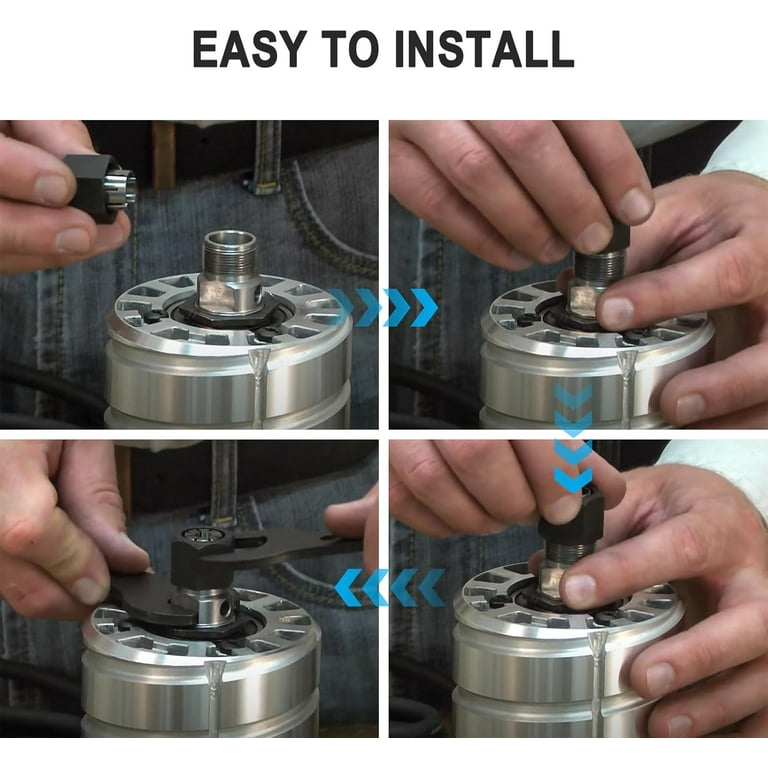 EASY TO INSTALL