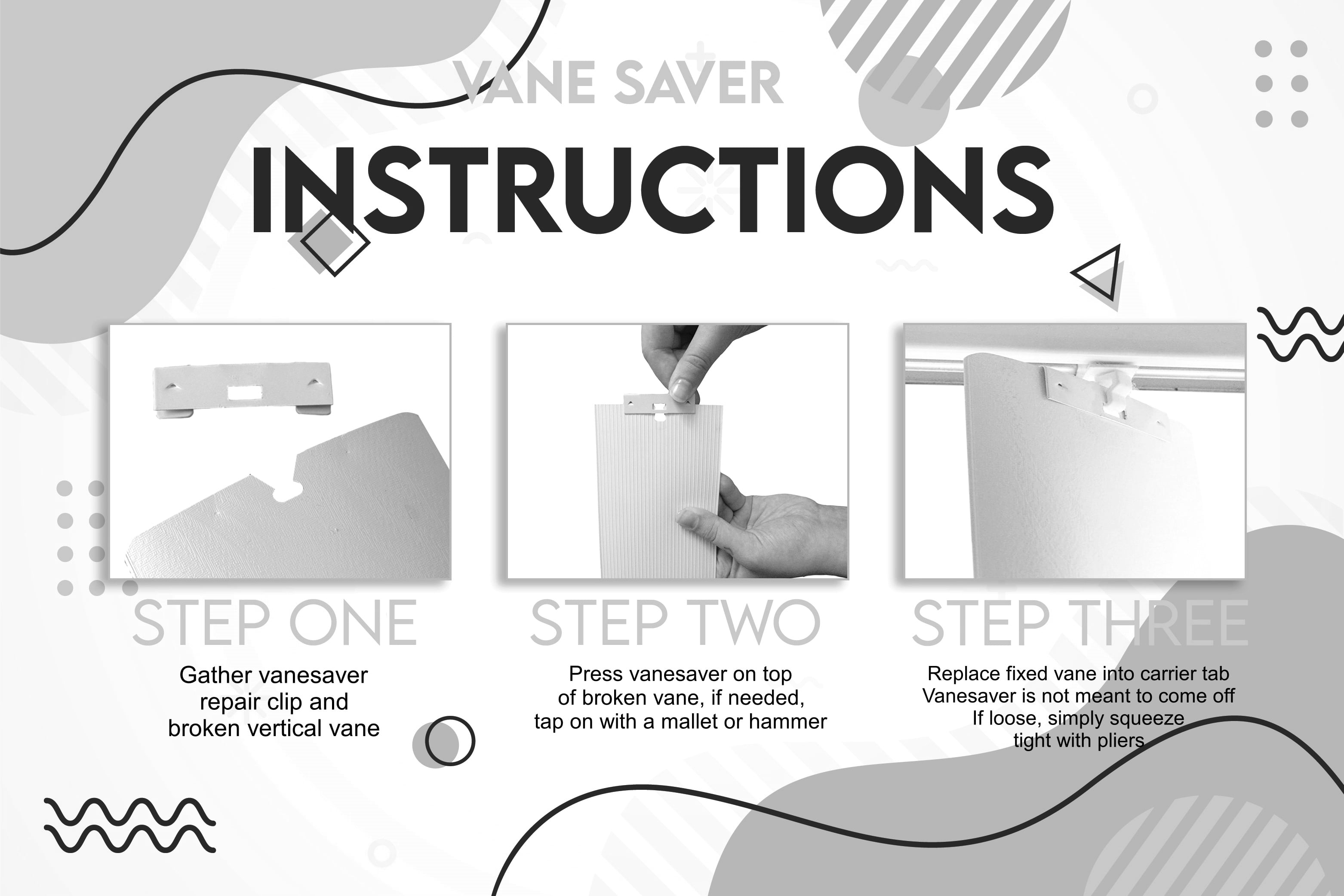 VANE SAVER

INSTRUCTIONS

STEP ONE

Gather vanesaver repair clip and broken vertical vane

STEP TWO

Press vanesaver on top of broken vane, if needed, tap on with a mallet or hammer

STEP THREE

Replace fixed vane into carrier tab
Vanesaver is not meant to come off
If loose, simply squeeze tight with pliers