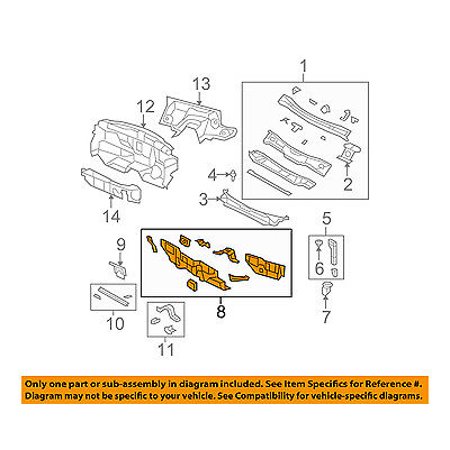 1
13
12
2
4
3
14
5
9
6
7
8
10
11

Only one part or sub-assembly in diagram included. See Item Specifics for Reference #. Diagram may not be specific to your vehicle. See Compatibility for vehicle-specific diagrams.