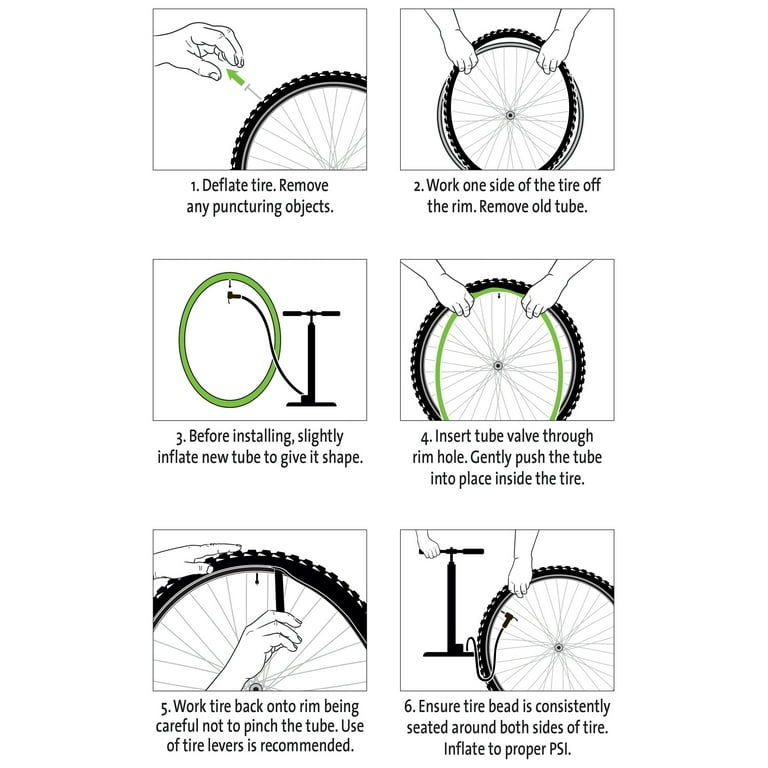 1. Deflate tire. Remove any puncturing objects.

2. Work one side of the tire off the rim. Remove old tube.

3. Before installing, slightly inflate new tube to give it shape.

4. Insert tube valve through rim hole. Gently push the tube into place inside the tire.

5. Work tire back onto rim being careful not to pinch the tube. Use of tire levers is recommended.

6. Ensure tire bead is consistently seated around both sides of tire. Inflate to proper PSI.