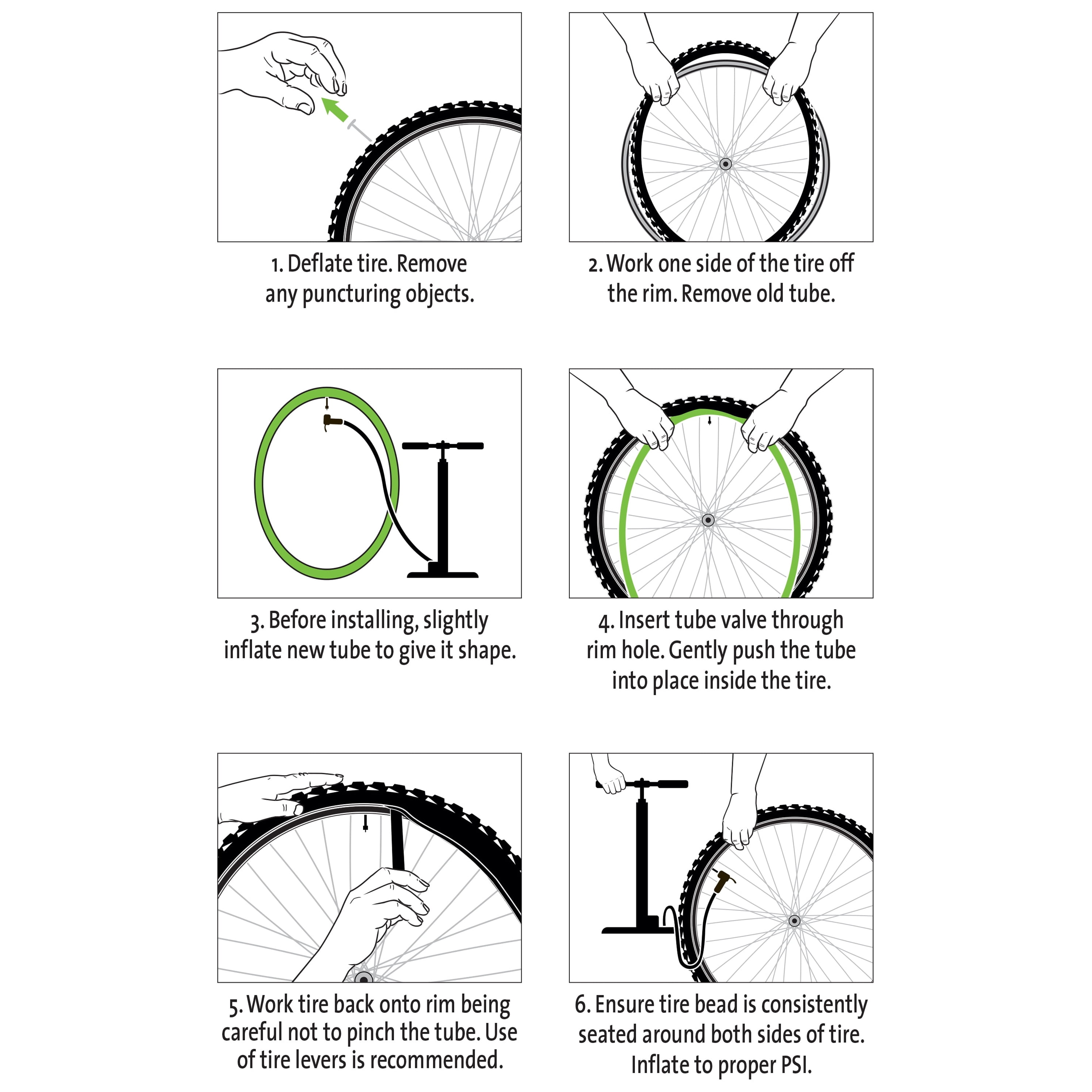 1. Deflate tire. Remove any puncturing objects.

2. Work one side of the tire off the rim. Remove old tube.

3. Before installing, slightly inflate new tube to give it shape.

4. Insert tube valve through rim hole. Gently push the tube into place inside the tire.

5. Work tire back onto rim being careful not to pinch the tube. Use of tire levers is recommended.

6. Ensure tire bead is consistently seated around both sides of tire. Inflate to proper PSI.