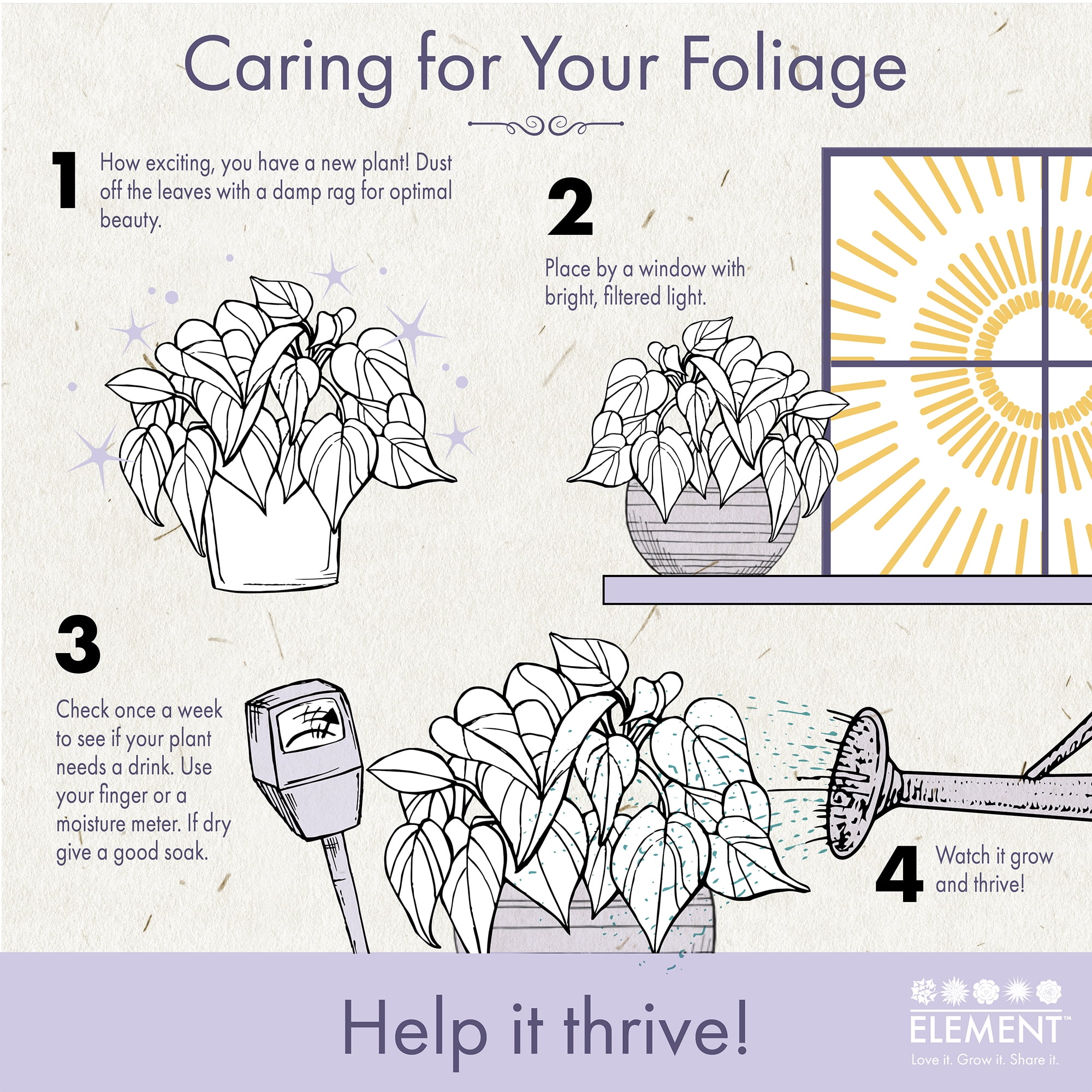 Caring for Your Foliage

1 How exciting, you have a new plant! Dust off the leaves with a damp rag for optimal beauty.

2 Place by a window with bright, filtered light.

3 Check once a week to see if your plant needs a drink. Use your finger or a moisture meter. If dry give a good soak.

4 Watch it grow and thrive!

Help it thrive!

ELEMENT™
Love it. Grow it. Share it.