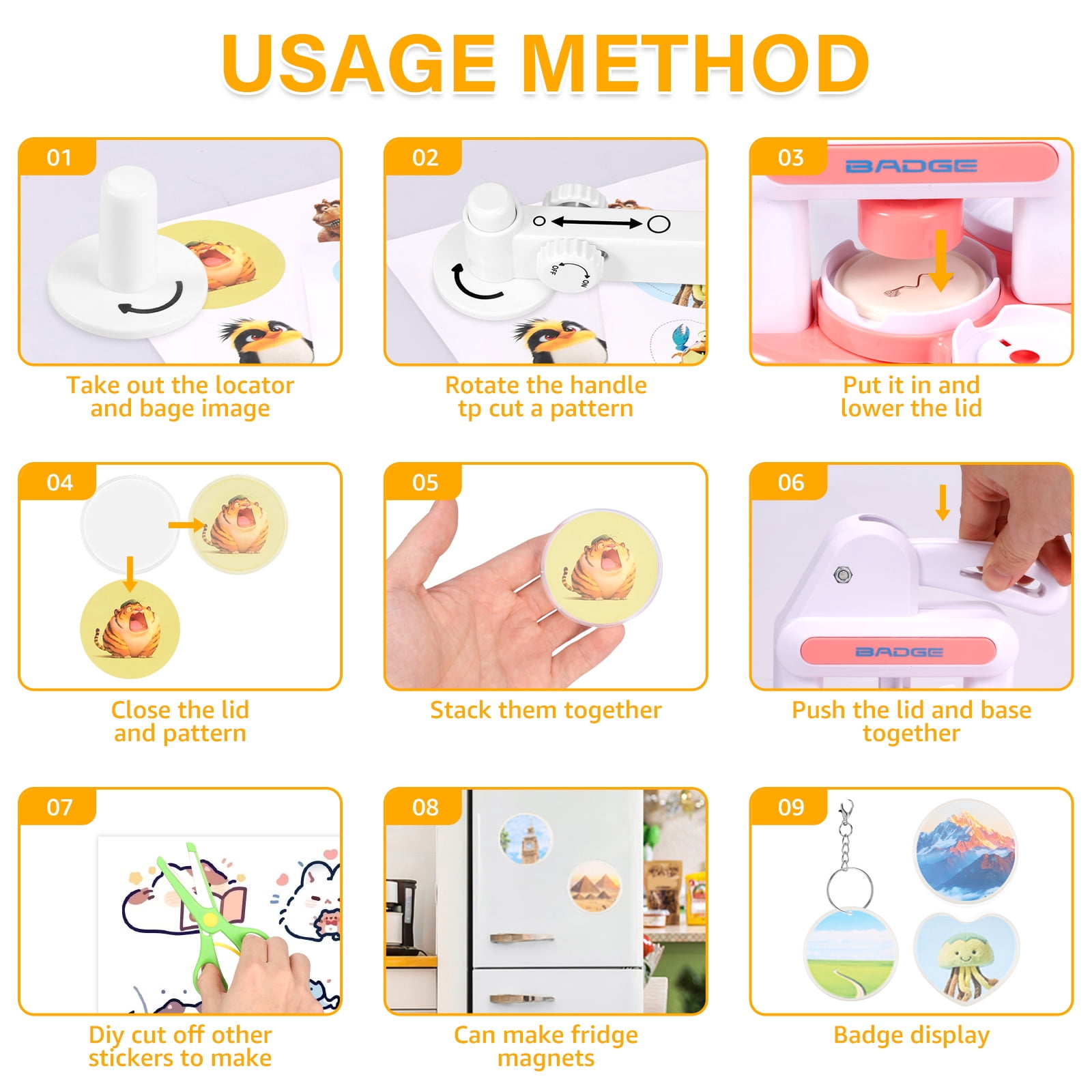 USAGE METHOD

01

Take out the locator and bage image

02

OFF ON

Rotate the handle tp cut a pattern

03

BADGE

Put it in and lower the lid

04

Close the lid and pattern

05

Stack them together

06

BADGE

Push the lid and base together

07

Diy cut off other stickers to make

08

Can make fridge magnets

09

Badge display