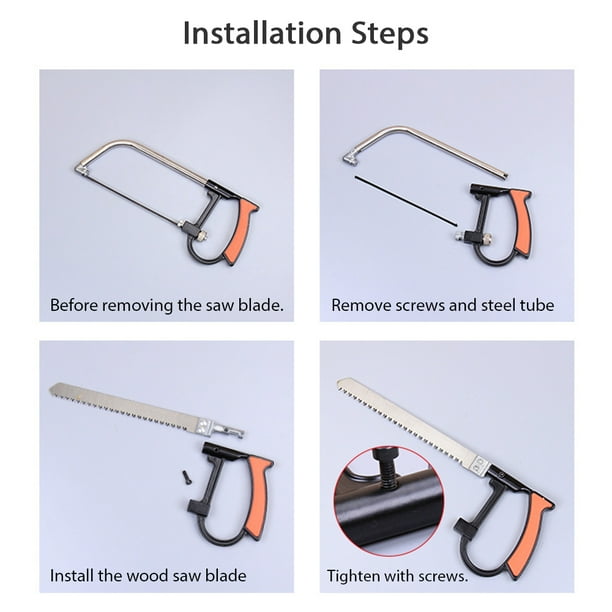 Installation Steps

Before removing the saw blade.

Remove screws and steel tube

Install the wood saw blade

Tighten with screws.