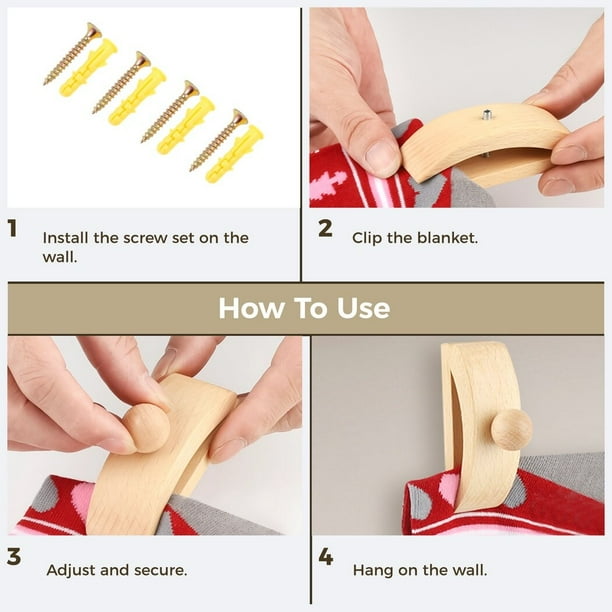 1 Install the screw set on the wall.

2 Clip the blanket.

How To Use

3 Adjust and secure.

4 Hang on the wall.