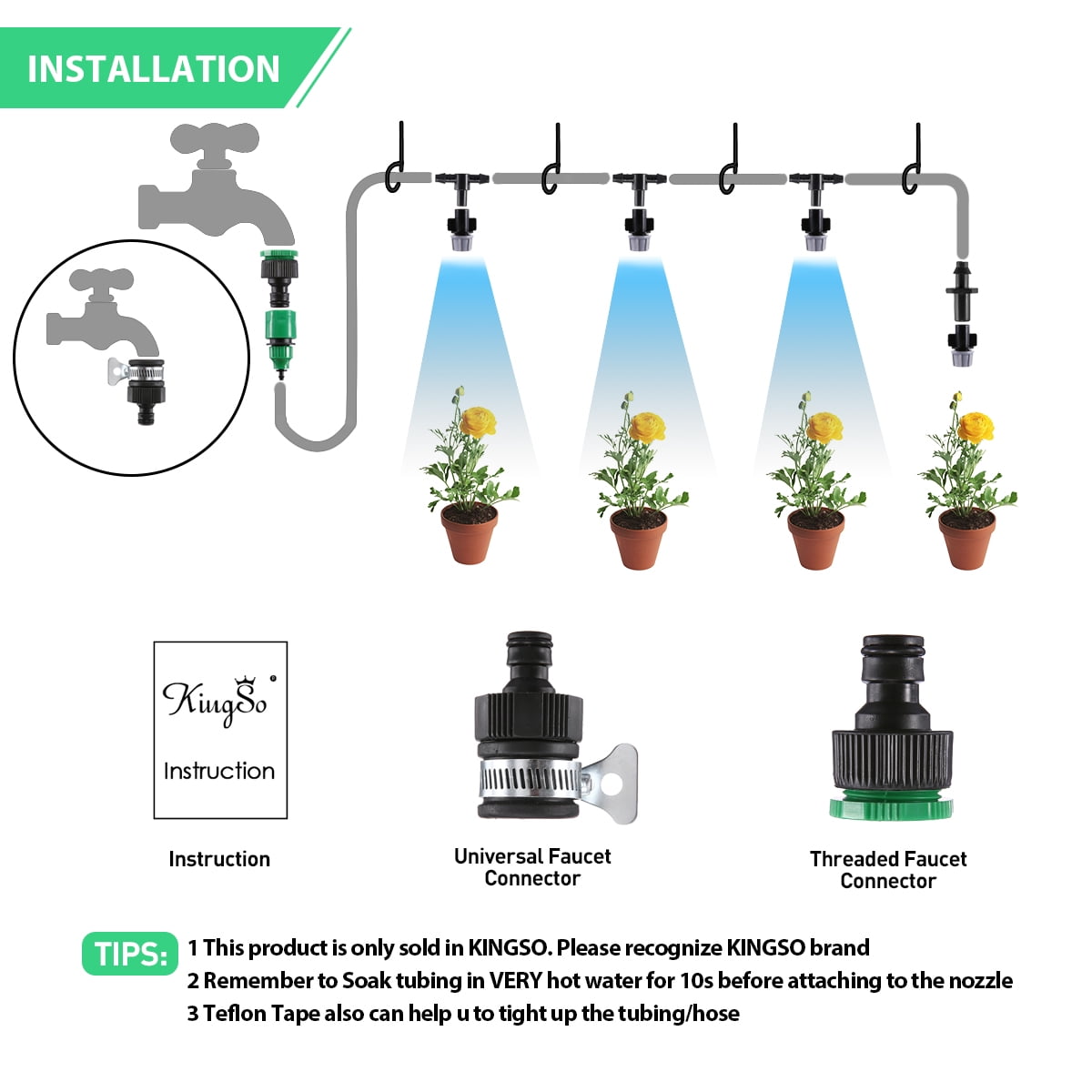 INSTALLATION

KingSo

Instruction

Instruction

Universal Faucet Connector

Threaded Faucet Connector

TIPS:
1 This product is only sold in KINGSO. Please recognize KINGSO brand
2 Remember to Soak tubing in VERY hot water for 10s before attaching to the nozzle
3 Teflon Tape also can help u to tight up the tubing/hose