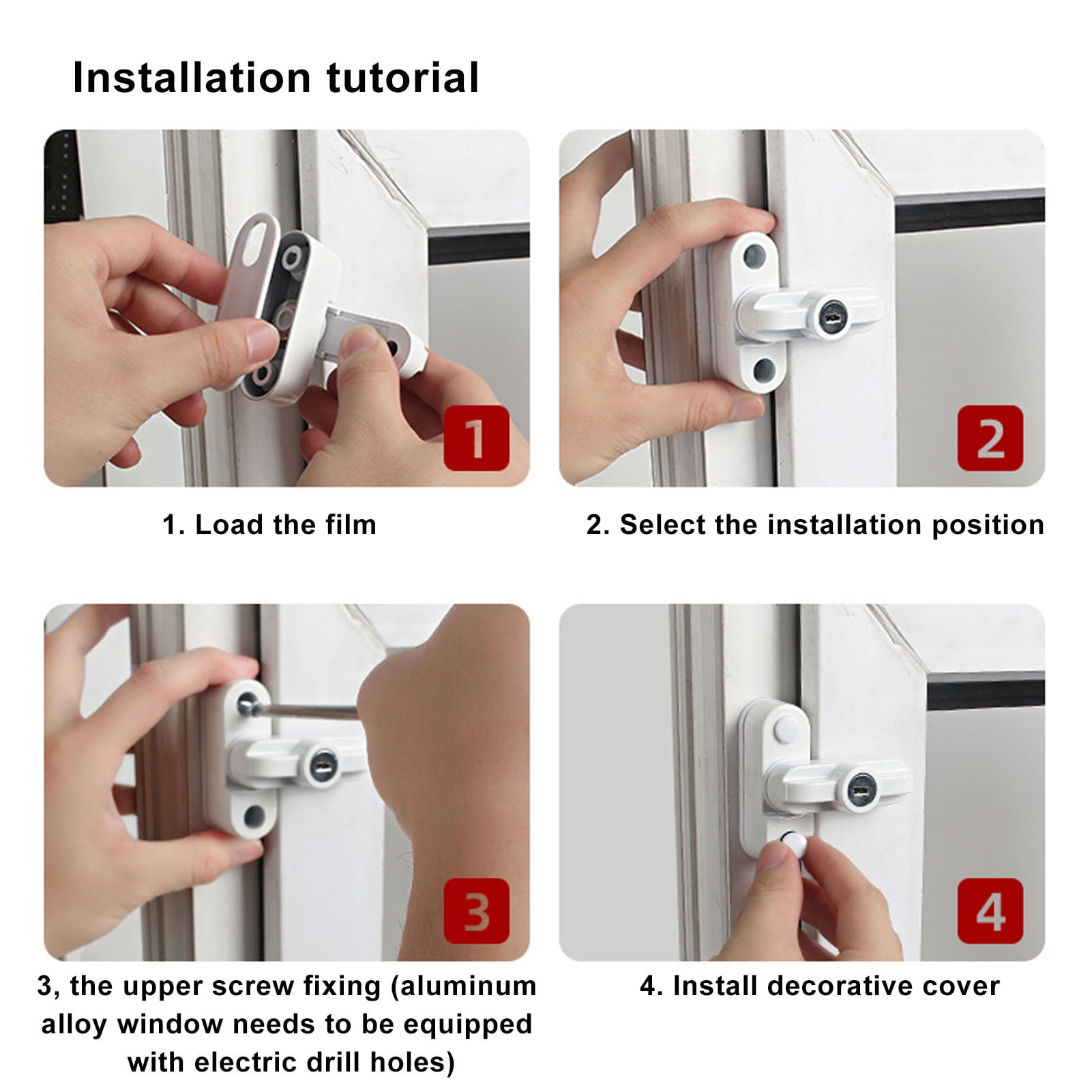 Installation tutorial

1

1. Load the film

2

2. Select the installation position

3

3, the upper screw fixing (aluminum alloy window needs to be equipped with electric drill holes)

4

4. Install decorative cover