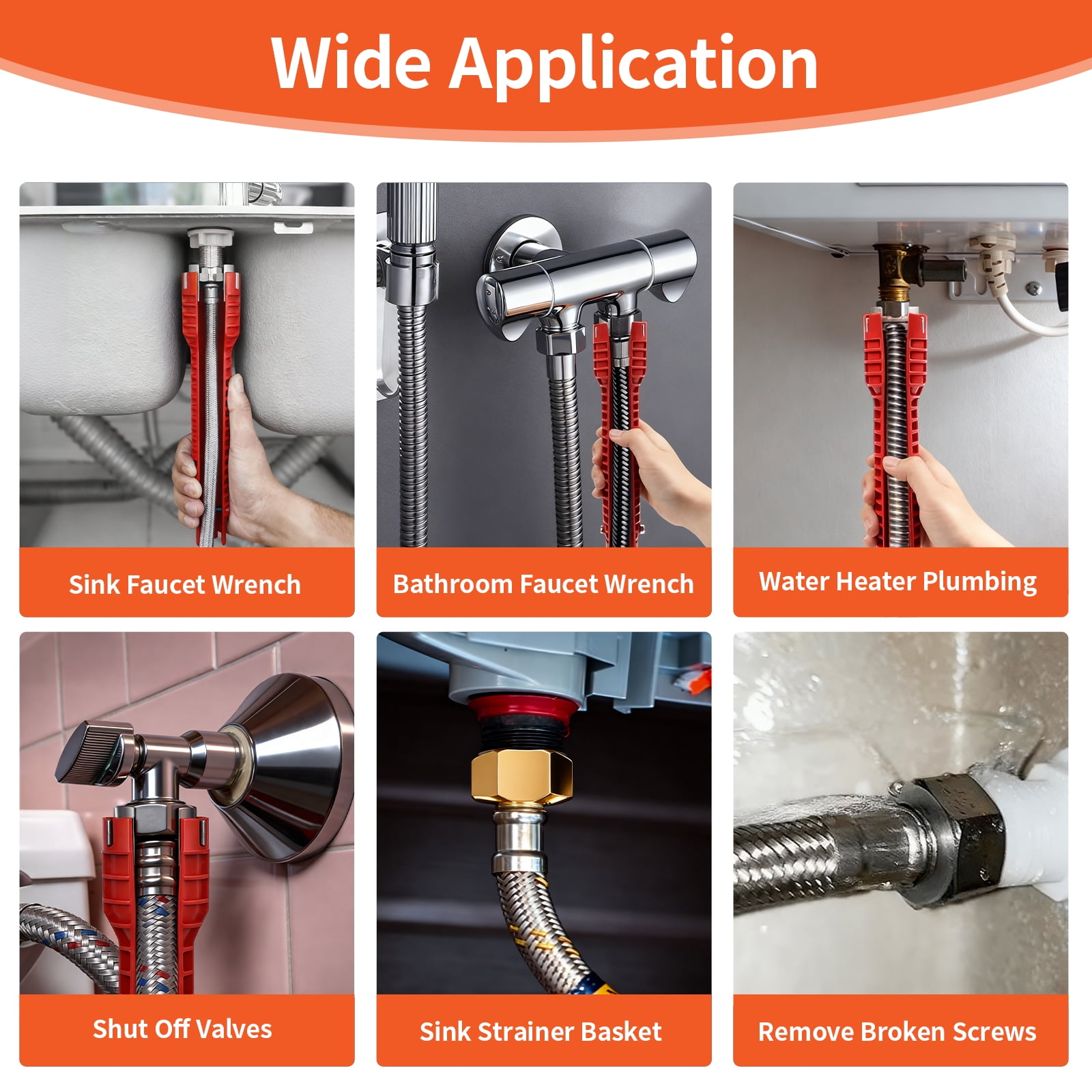 Wide Application

Sink Faucet Wrench

Bathroom Faucet Wrench

Water Heater Plumbing

Shut Off Valves

Sink Strainer Basket

Remove Broken Screws