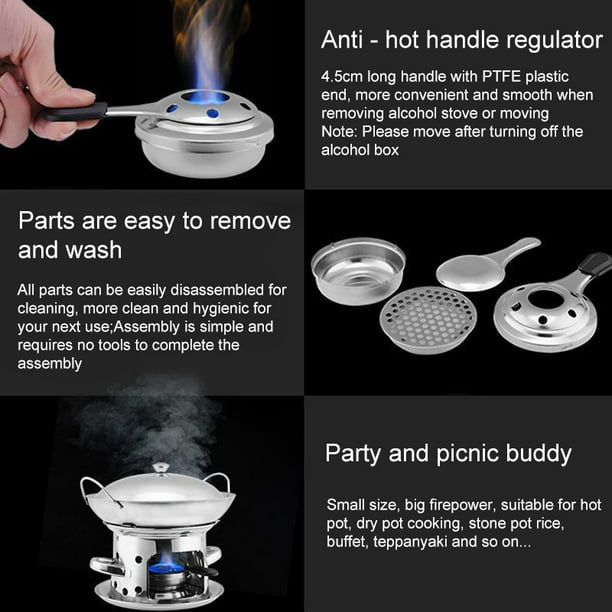 Anti - hot handle regulator

4.5cm long handle with PTFE plastic end, more convenient and smooth when removing alcohol stove or moving
Note: Please move after turning off the alcohol box

Parts are easy to remove and wash

All parts can be easily disassembled for cleaning, more clean and hygienic for your next use;Assembly is simple and requires no tools to complete the assembly

Party and picnic buddy

Small size, big firepower, suitable for hot pot, dry pot cooking, stone pot rice, buffet, teppanyaki and so on...