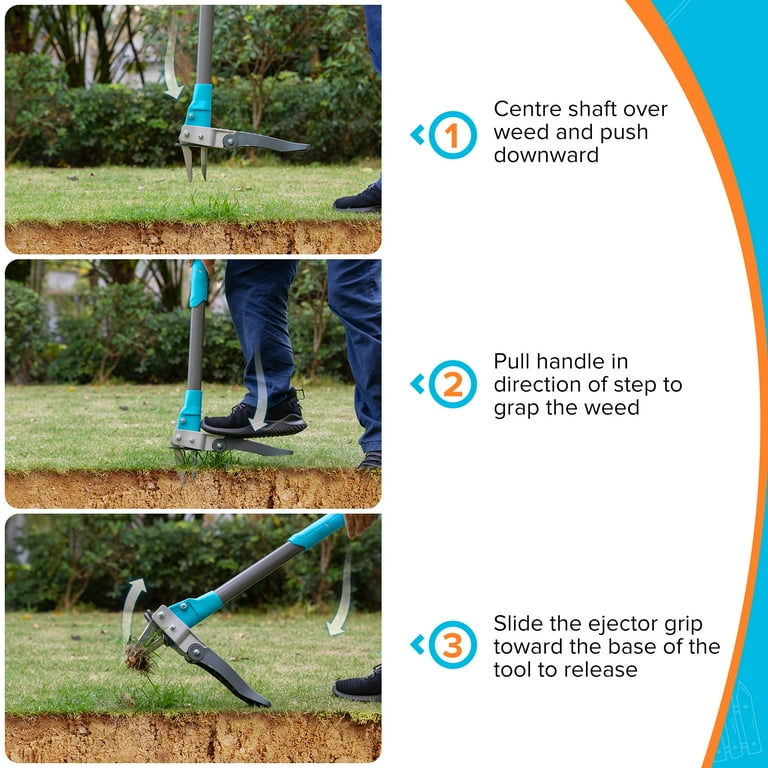 1 Centre shaft over weed and push downward

2 Pull handle in direction of step to grap the weed

3 Slide the ejector grip toward the base of the tool to release