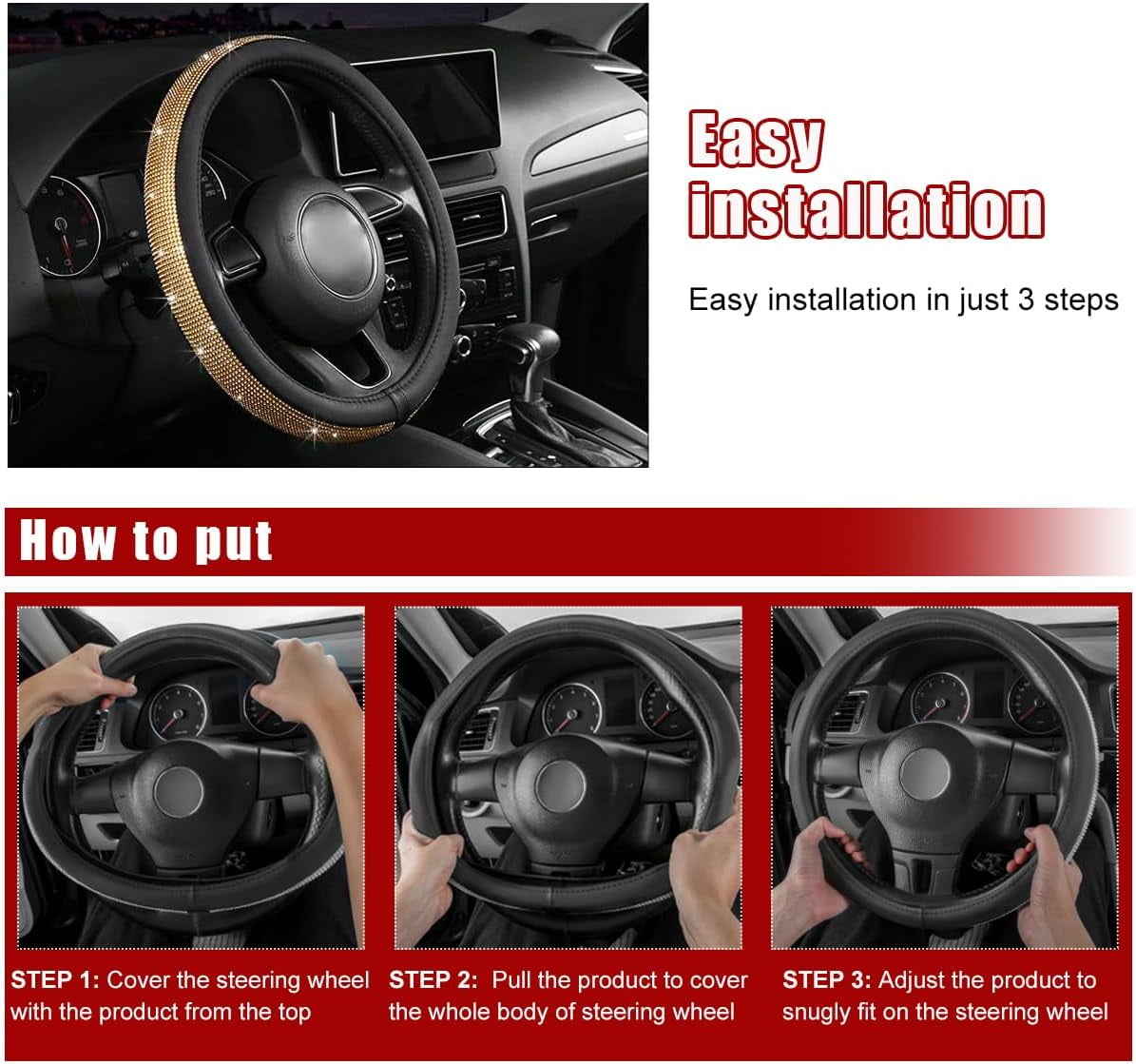 Easy installation

Easy installation in just 3 steps

How to put

STEP 1: Cover the steering wheel with the product from the top

STEP 2: Pull the product to cover the whole body of steering wheel

STEP 3: Adjust the product to snugly fit on the steering wheel