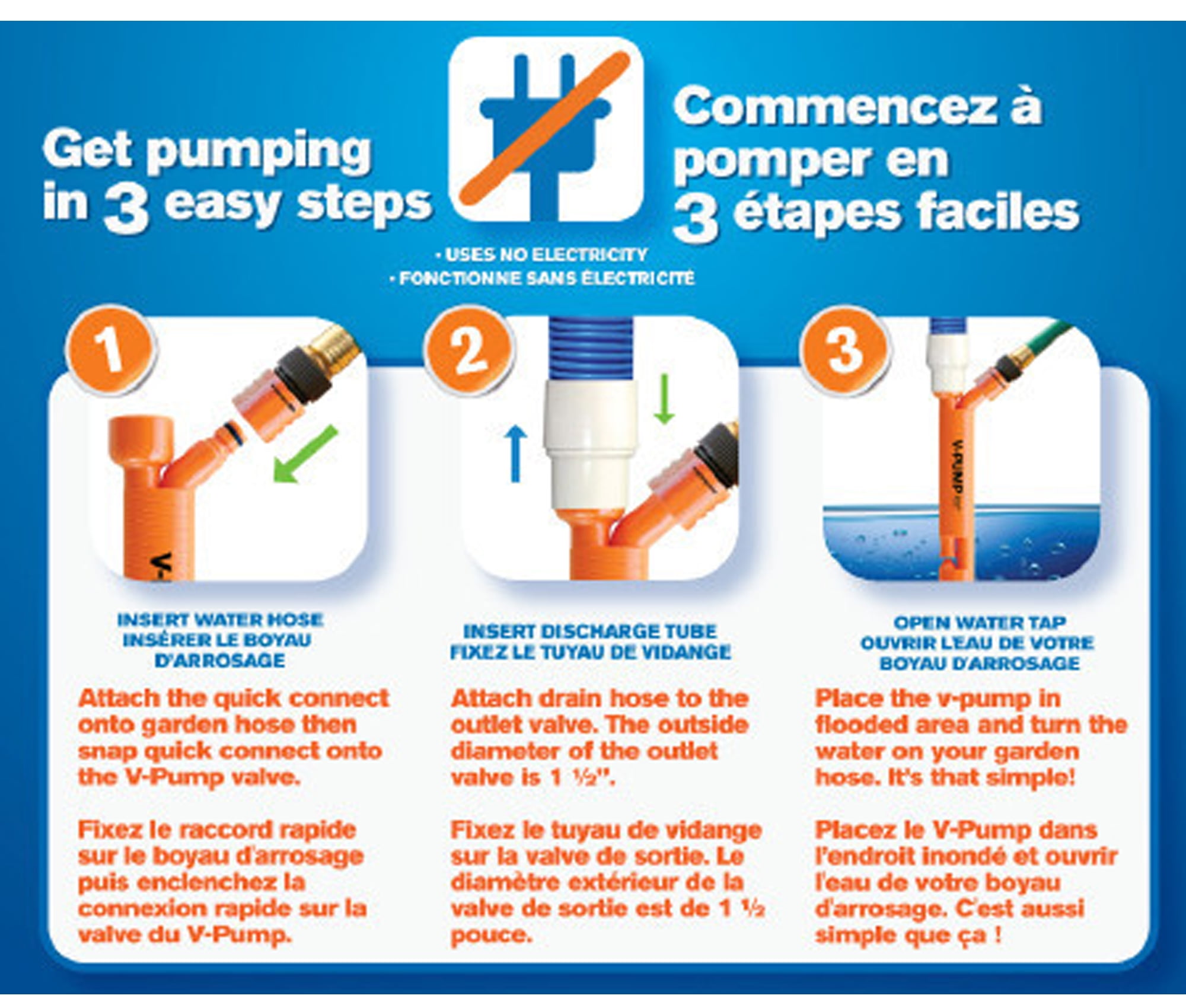 Get pumping in 3 easy steps

Commencez à pomper en 3 étapes faciles

• USES NO ELECTRICITY
• FONCTIONNE SANS ÉLECTRICITÉ

1

V-

INSERT WATER HOSE
INSÉRER LE BOYAU D'ARROSAGE

Attach the quick connect onto garden hose then snap quick connect onto the V-Pump valve.

Fixez le raccord rapide sur le boyau d'arrosage puis enclenchez la connexion rapide sur la valve du V-Pump.

2

INSERT DISCHARGE TUBE
FIXEZ LE TUYAU DE VIDANGE

Attach drain hose to the outlet valve. The outside diameter of the outlet valve is 1 ½".

Fixez le tuyau de vidange sur la valve de sortie. Le diamètre extérieur de la valve de sortie est de 1 ½ pouce.

3

V-PUMP

OPEN WATER TAP
OUVRIR L'EAU DE VOTRE BOYAU D'ARROSAGE

Place the v-pump in flooded area and turn the water on your garden hose. It's that simple!

Placez le V-Pump dans l'endroit inondé et ouvrir l'eau de votre boyau d'arrosage. C'est aussi simple que ça !