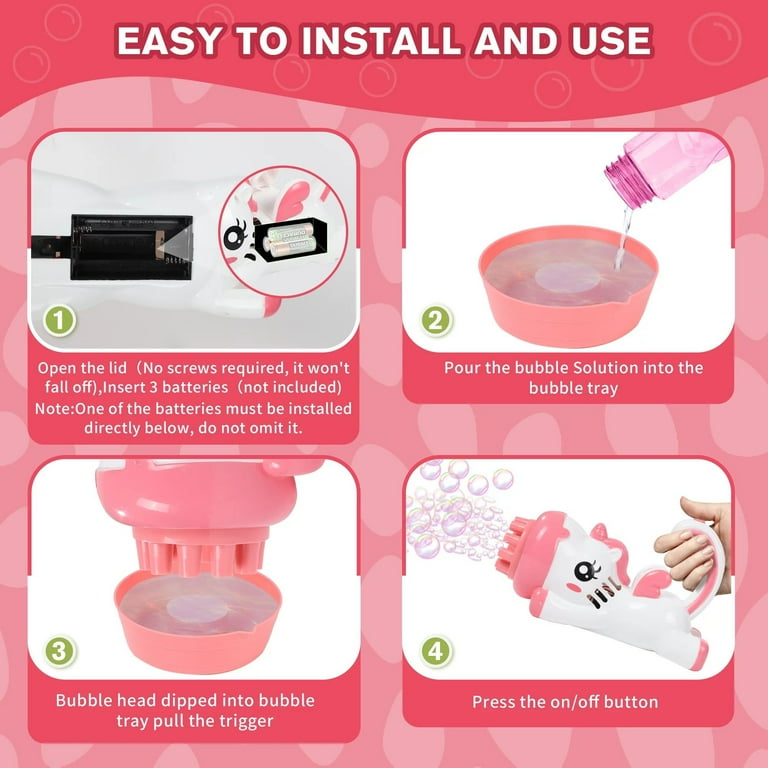 EASY TO INSTALL AND USE

1

Open the lid（No screws required, it won't fall off),Insert 3 batteries（not included）
Note:One of the batteries must be installed directly below, do not omit it.

2

Pour the bubble Solution into the bubble tray

3

Bubble head dipped into bubble tray pull the trigger

4

Press the on/off button