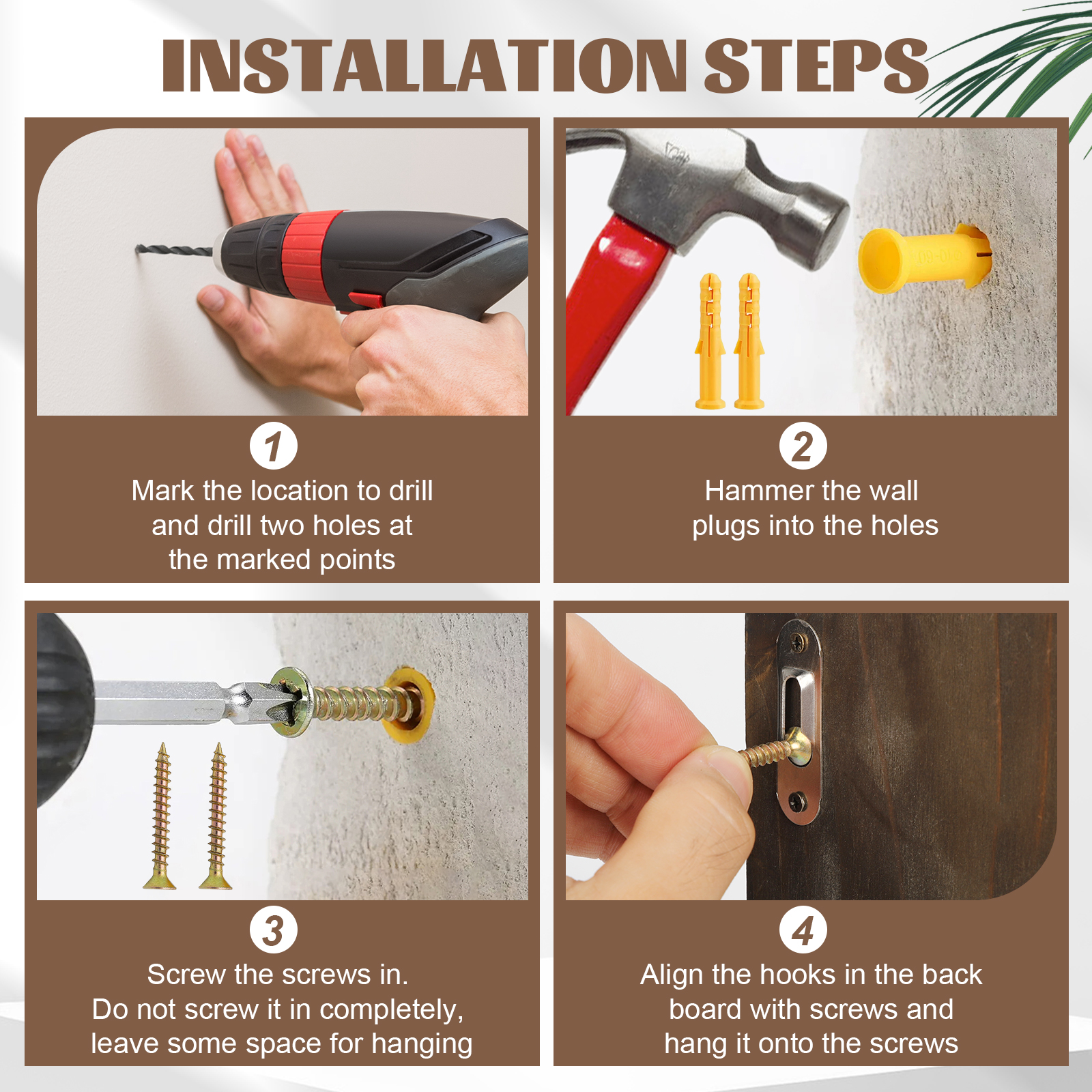 INSTALLATION STEPS

1
Mark the location to drill and drill two holes at the marked points

2
Hammer the wall plugs into the holes

3
Screw the screws in.
Do not screw it in completely, leave some space for hanging

4
Align the hooks in the back board with screws and hang it onto the screws