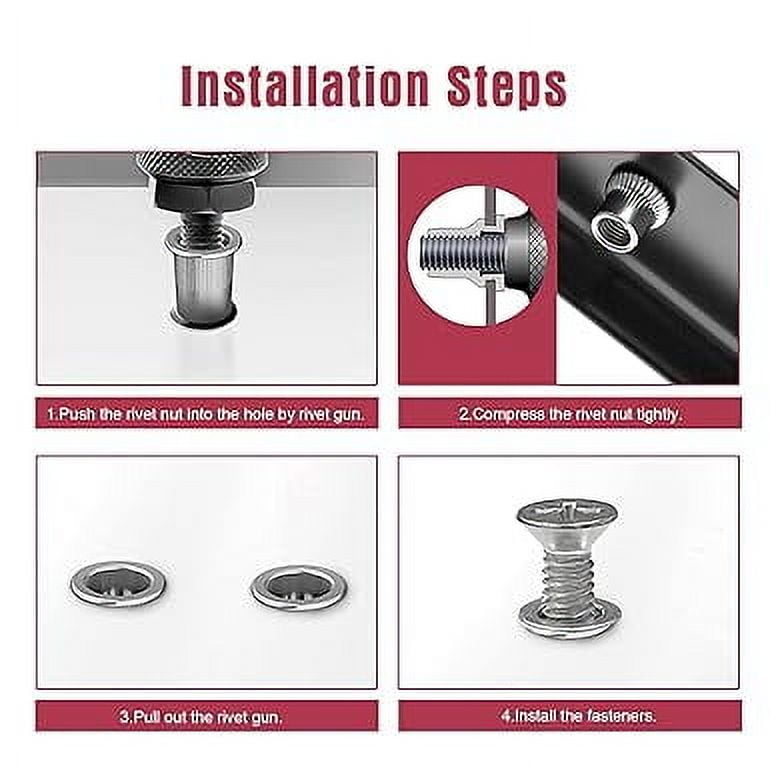 Installation Steps

1.Push the rivet nut into the hole by rivet gun.

2.Compress the rivet nut tightly.

3.Pull out the rivet gun.

4.Install the fasteners.