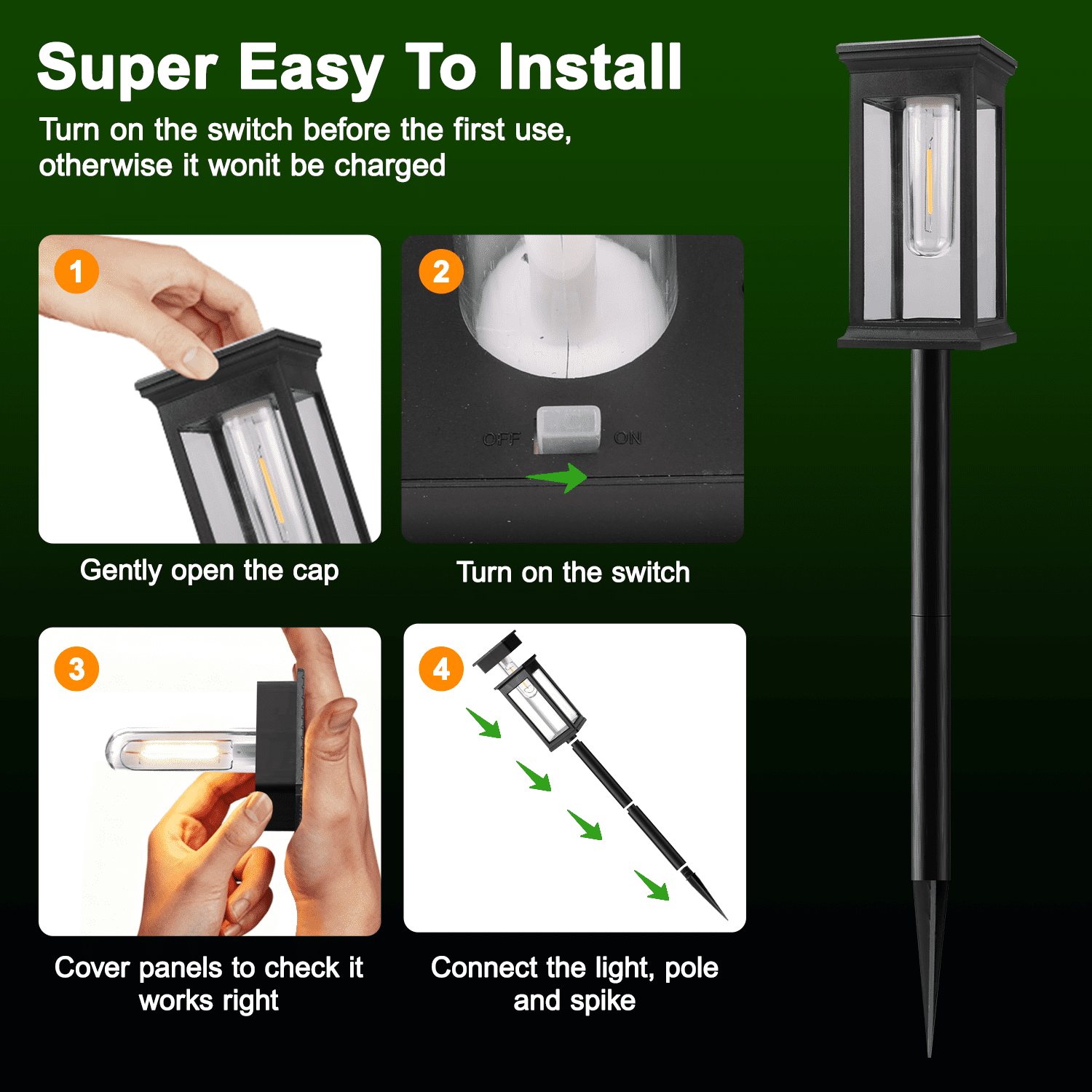 Super Easy To Install

Turn on the switch before the first use, otherwise it wonit be charged

1

Gently open the cap

2

OFF ON

Turn on the switch

3

Cover panels to check it works right

4

Connect the light, pole and spike