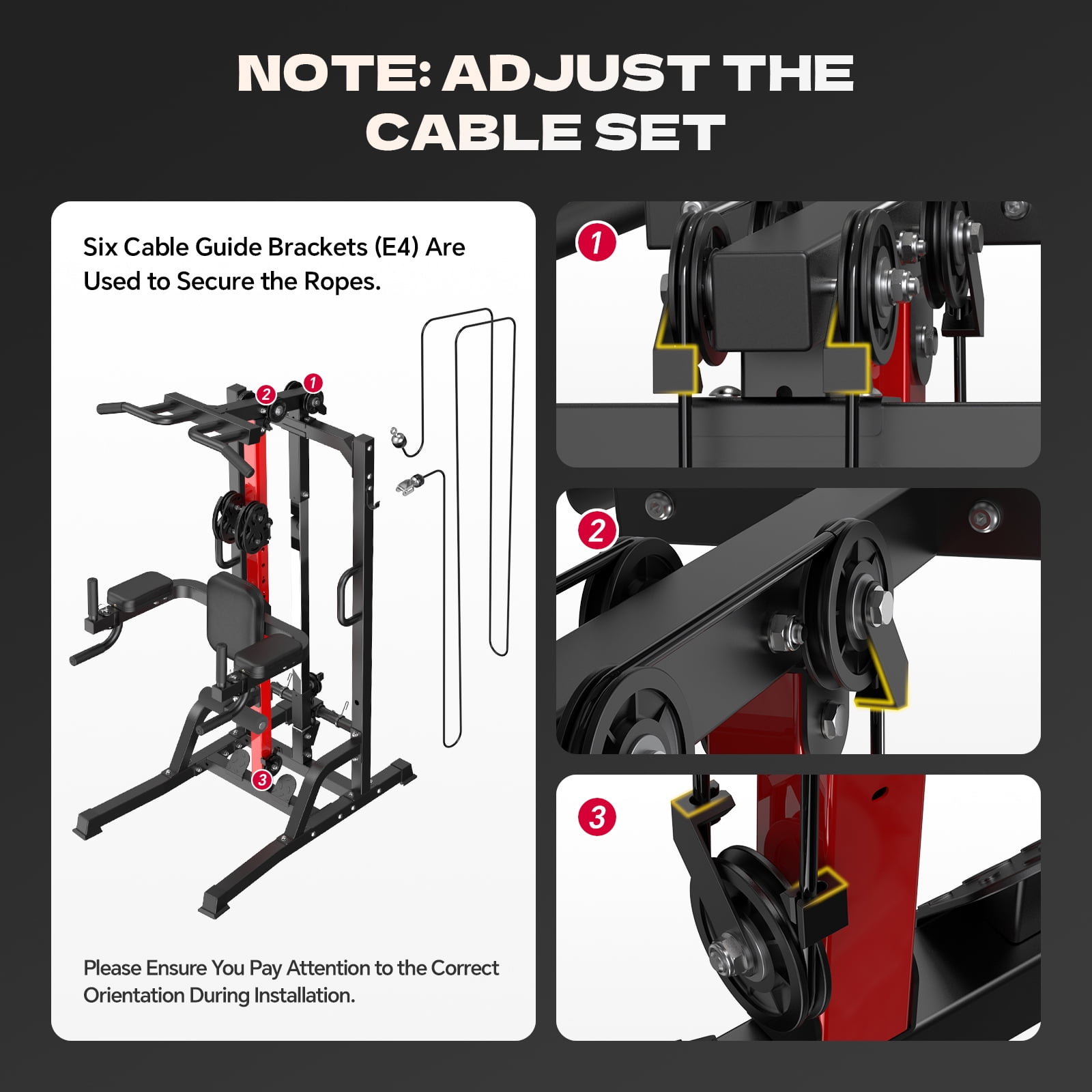 NOTE: ADJUST THE CABLE SET

Six Cable Guide Brackets (E4) Are Used to Secure the Ropes.

2
1
3

Please Ensure You Pay Attention to the Correct Orientation During Installation.

1

2

3